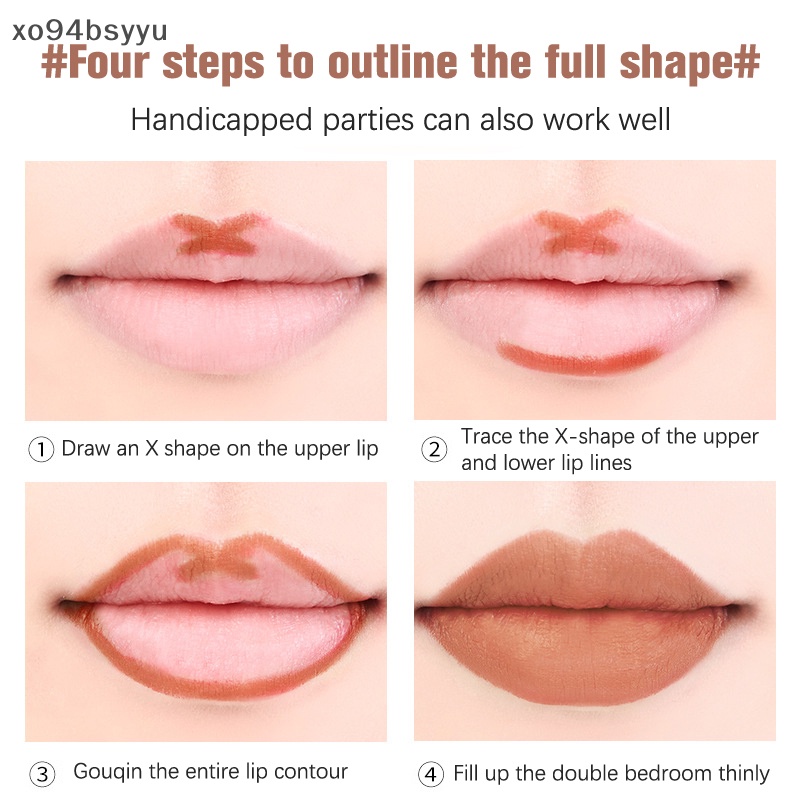 xo94bsyyu

#Four steps to outline the full shape#

Handicapped parties can also work well

① Draw an X shape on the upper lip

② Trace the X-shape of the upper and lower lip lines

③ Gouqin the entire lip contour

④ Fill up the double bedroom thinly