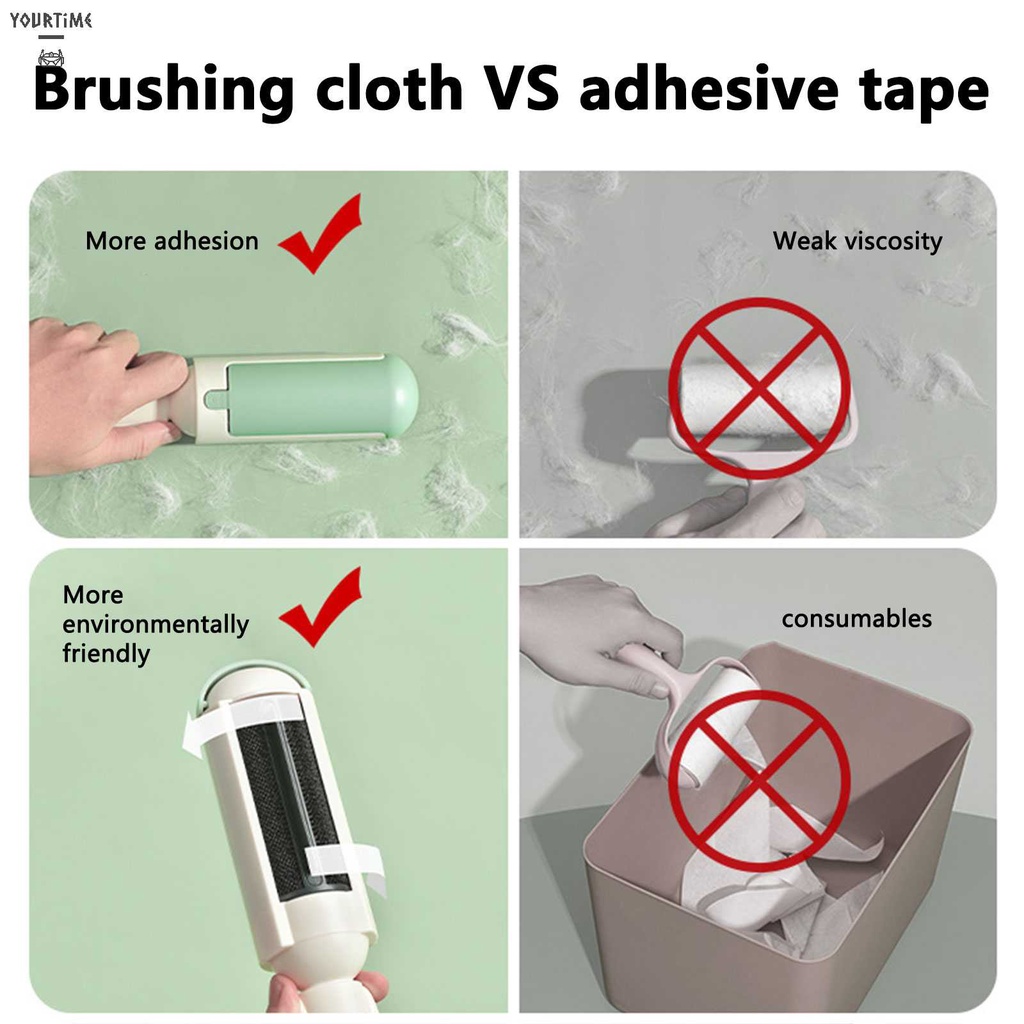 YOURTIME

Brushing cloth VS adhesive tape

More adhesion

Weak viscosity

More environmentally friendly

consumables