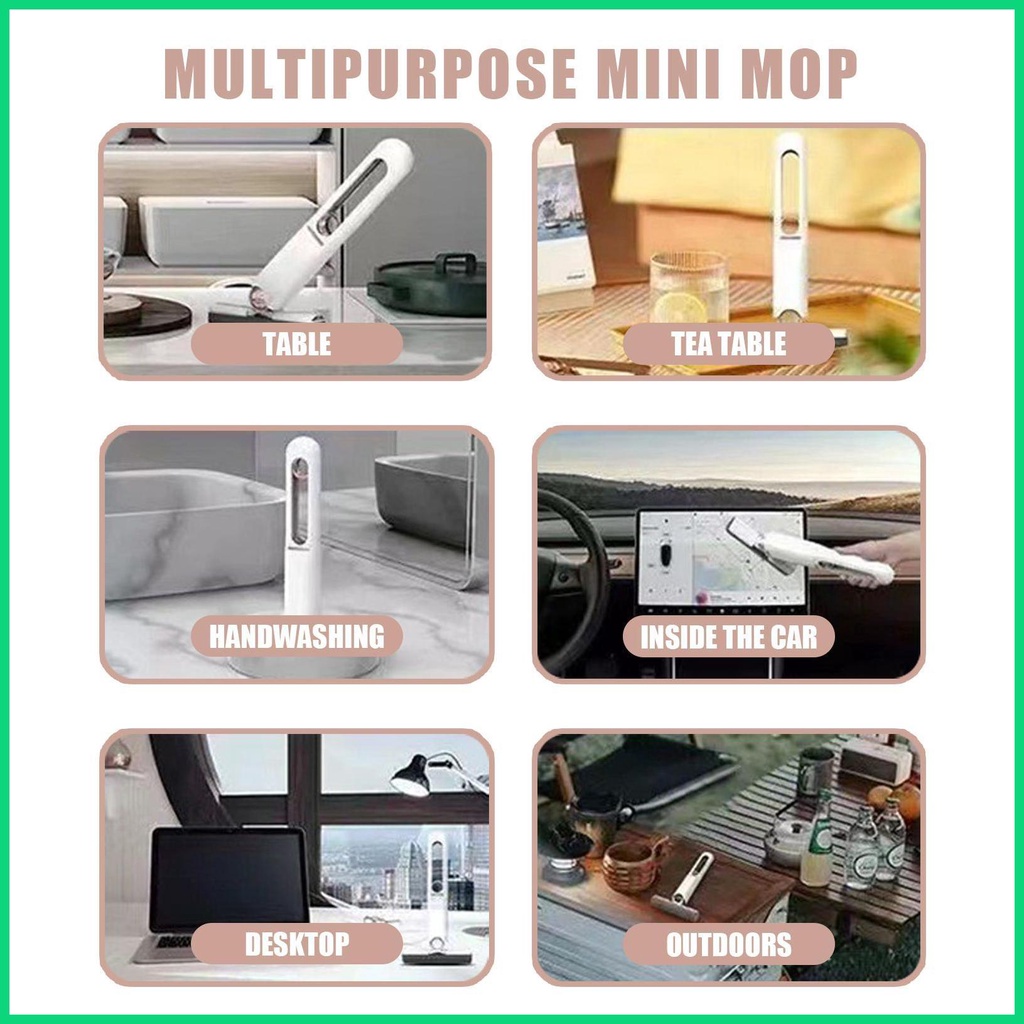 MULTIPURPOSE MINI MOP

TABLE

TEA TABLE

HANDWASHING

INSIDE THE CAR

DESKTOP

OUTDOORS