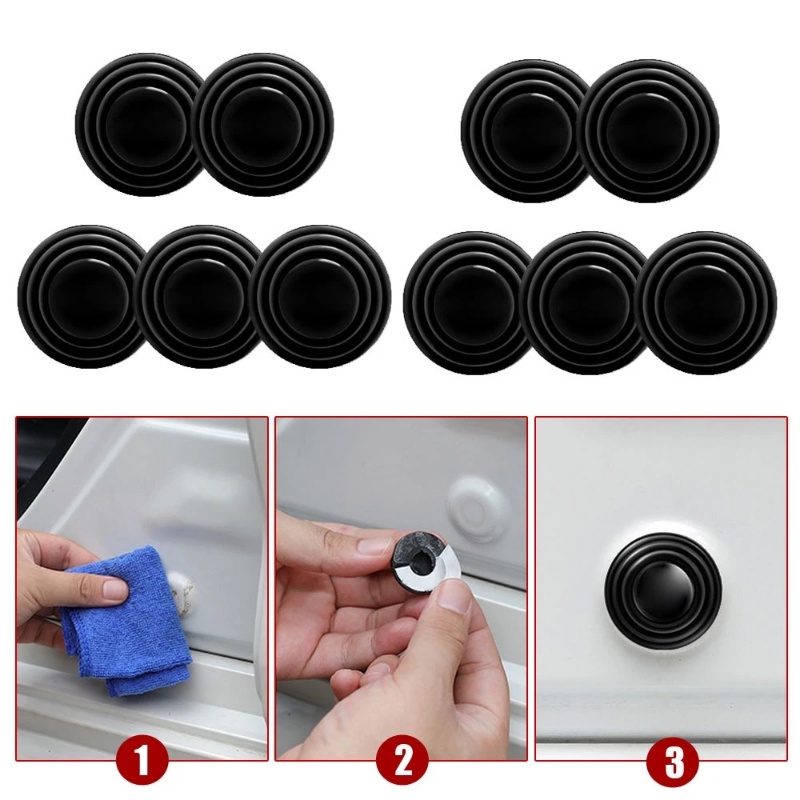 1
2
3