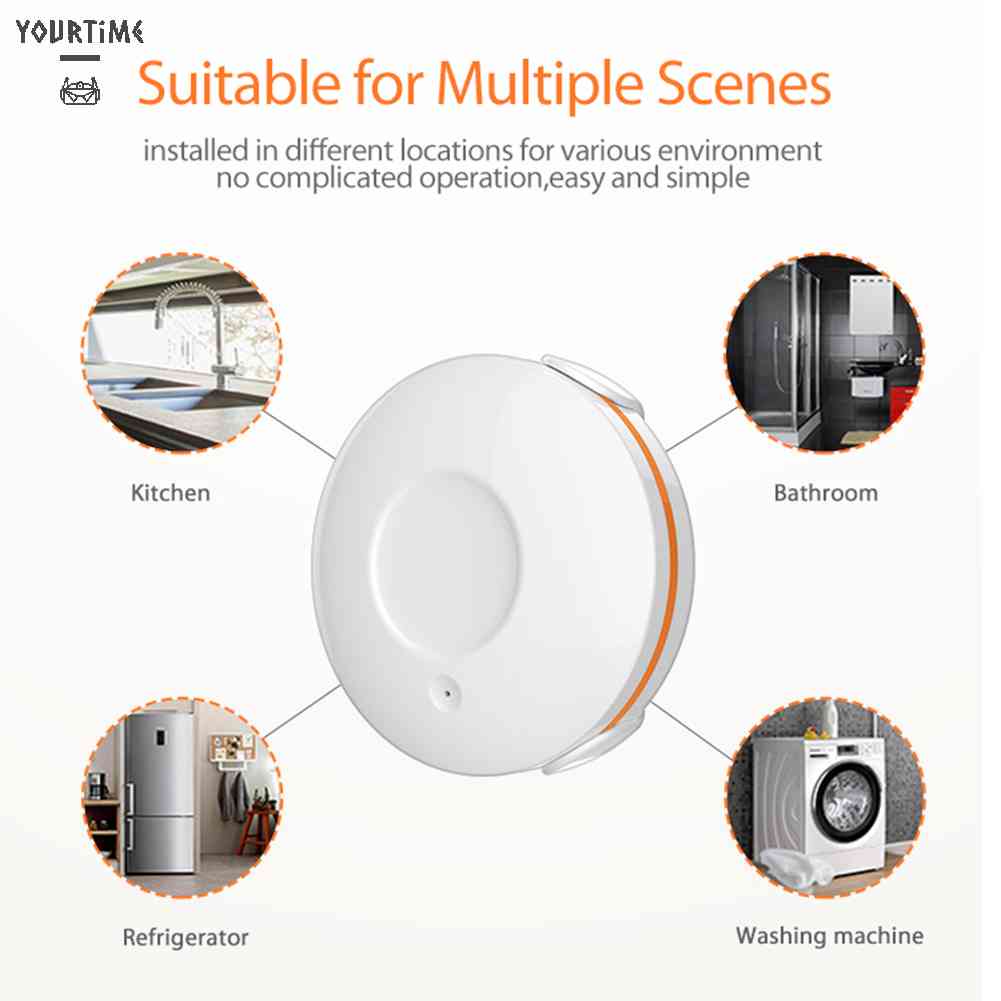 YOURTIME

Suitable for Multiple Scenes

installed in different locations for various environment
no complicated operation,easy and simple

Kitchen

Bathroom

Refrigerator

Washing machine