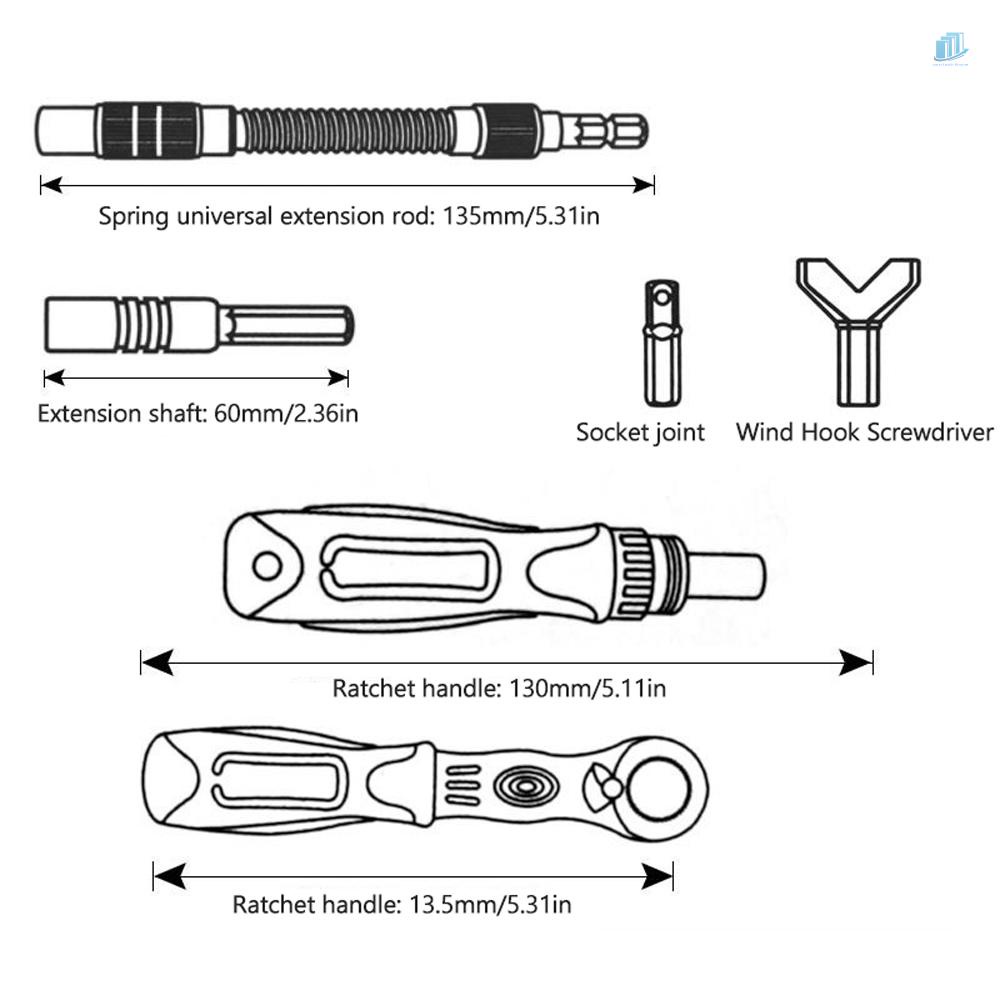 Spring universal extension rod: 135mm/5.31in

Extension shaft: 60mm/2.36in

Socket joint

Wind Hook Screwdriver

Ratchet handle: 130mm/5.11in

Ratchet handle: 13.5mm/5.31in