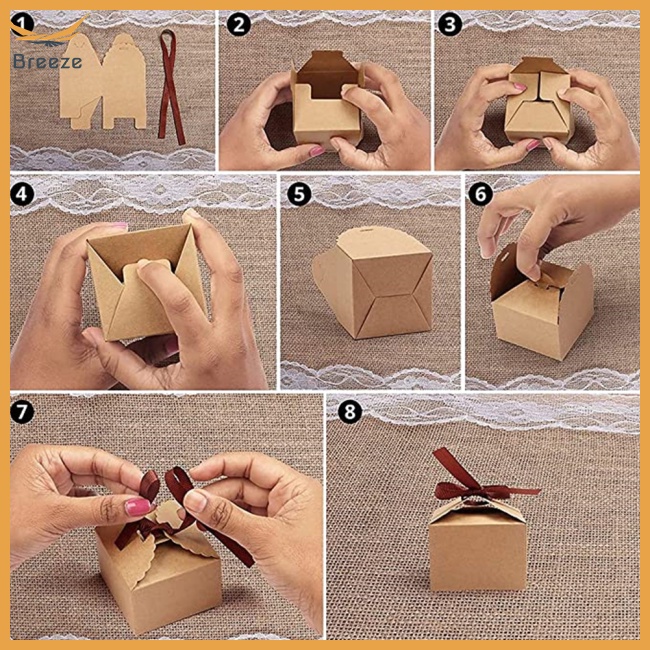 1
Breeze
2
3
4
5
6
7
8