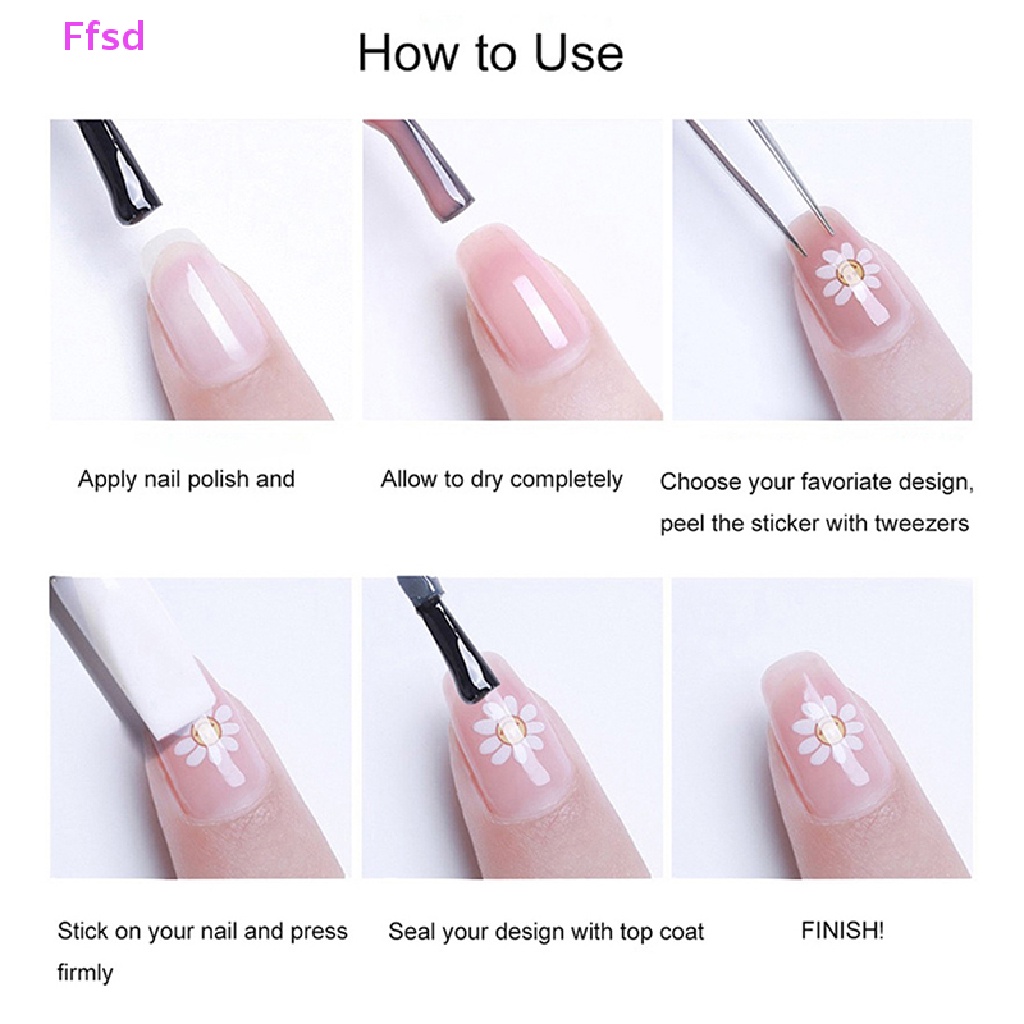 Ffsd

How to Use

Apply nail polish and

Allow to dry completely

Choose your favoriate design, peel the sticker with tweezers

Stick on your nail and press firmly

Seal your design with top coat

FINISH!