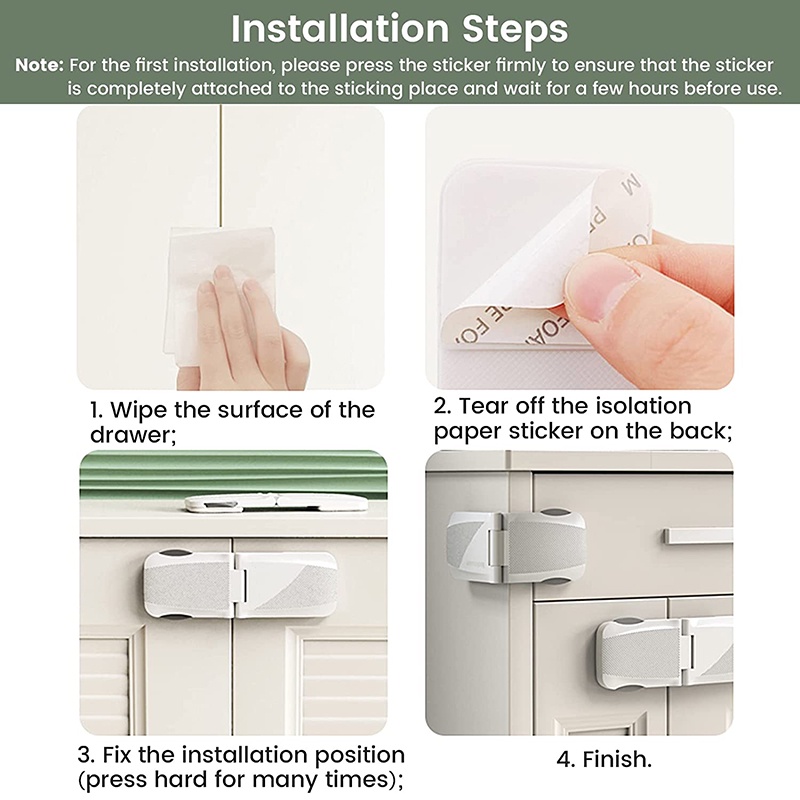 Installation Steps

Note: For the first installation, please press the sticker firmly to ensure that the sticker is completely attached to the sticking place and wait for a few hours before use.

1. Wipe the surface of the drawer;

2. Tear off the isolation paper sticker on the back;

3. Fix the installation position (press hard for many times);

4. Finish.