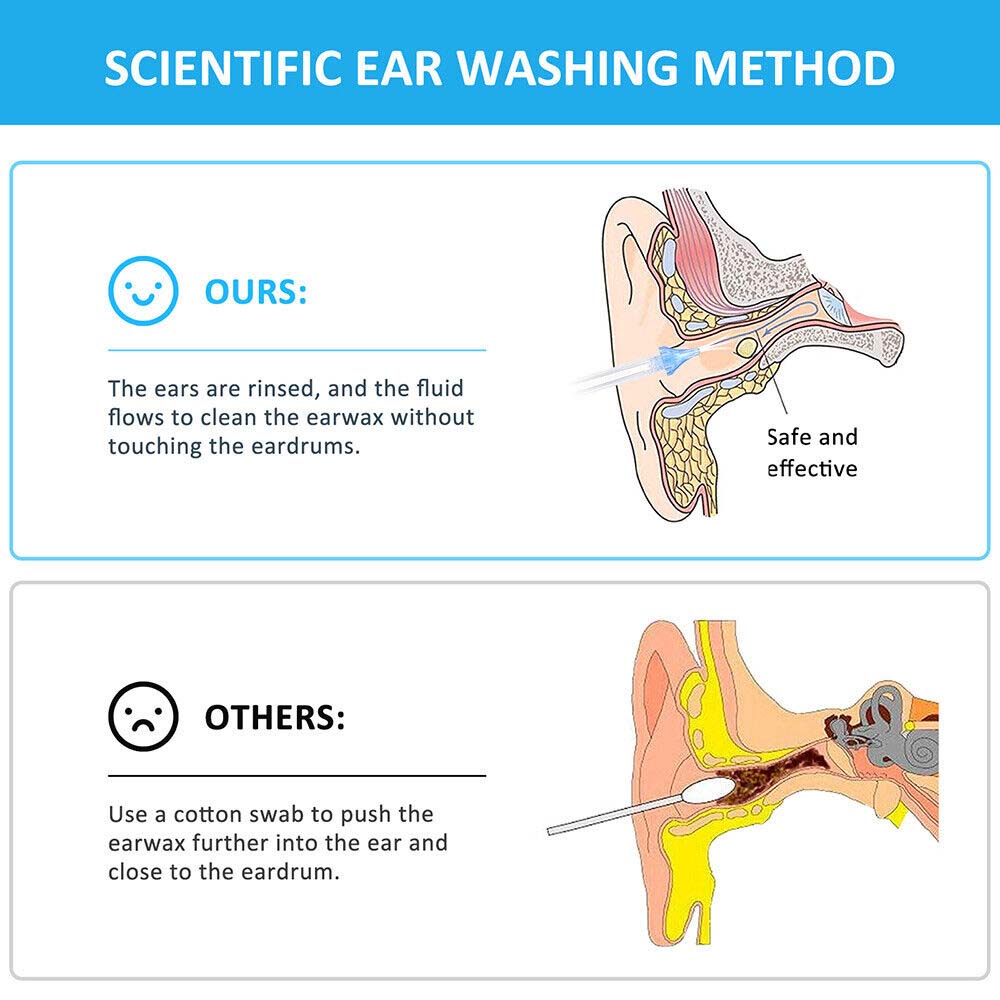 SCIENTIFIC EAR WASHING METHOD

OURS:

The ears are rinsed, and the fluid flows to clean the earwax without touching the eardrums.

Safe and effective

OTHERS:

Use a cotton swab to push the earwax further into the ear and close to the eardrum.