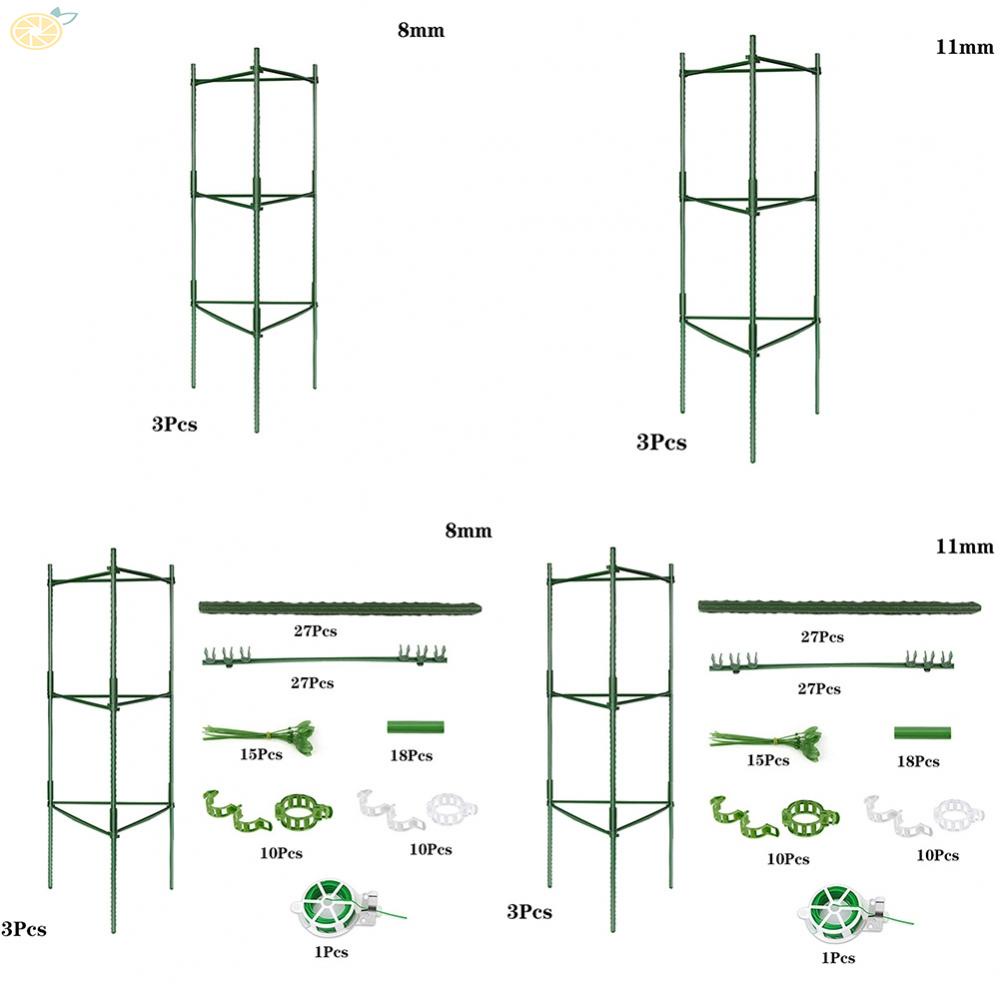 8mm

3Pcs

11mm

3Pcs

8mm

27Pcs

27Pcs

15Pcs

18Pcs

10Pcs

10Pcs

1Pcs

3Pcs

11mm

27Pcs

27Pcs

15Pcs

18Pcs

10Pcs

10Pcs

1Pcs

3Pcs