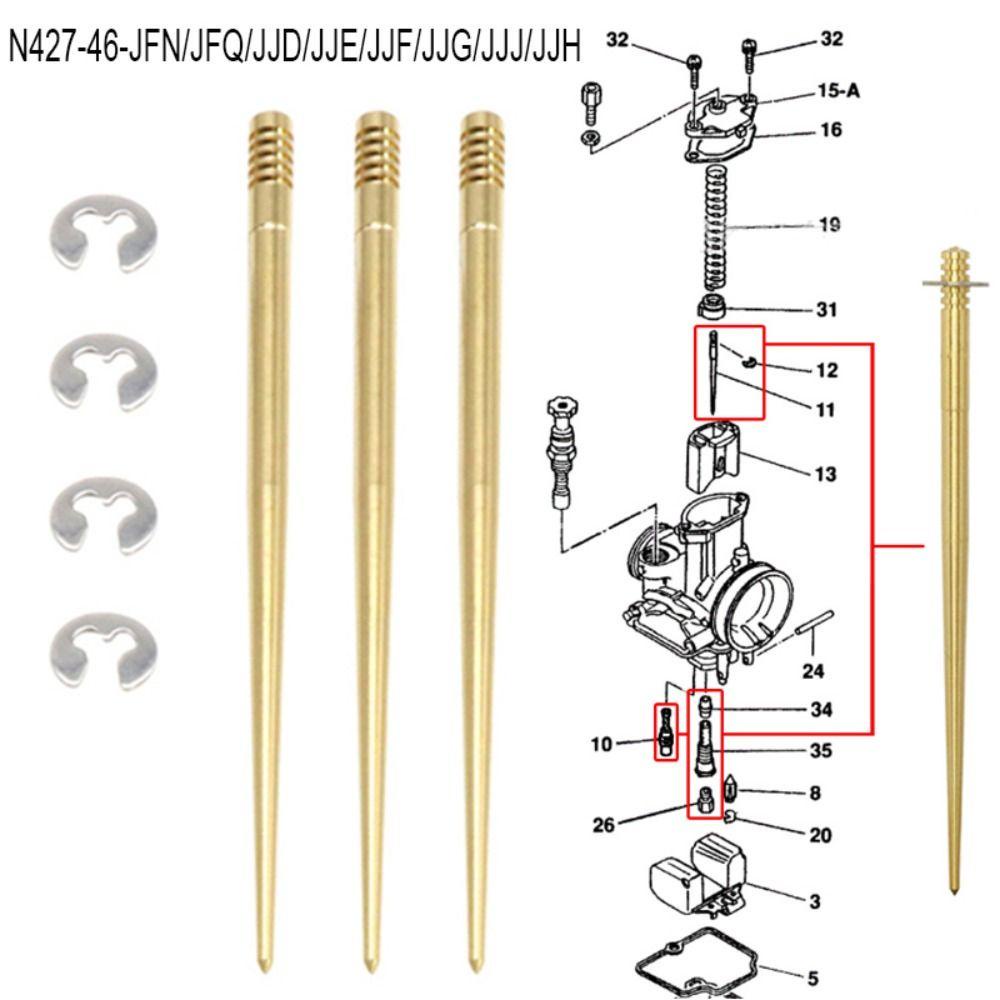 N427-46-JFN/JFQ/JJD/JJE/JJF/JJG/JJJ/JJH

32
32
15-A
16
19
31
12
11
13
24
34
10
35
8
26
20
3
5