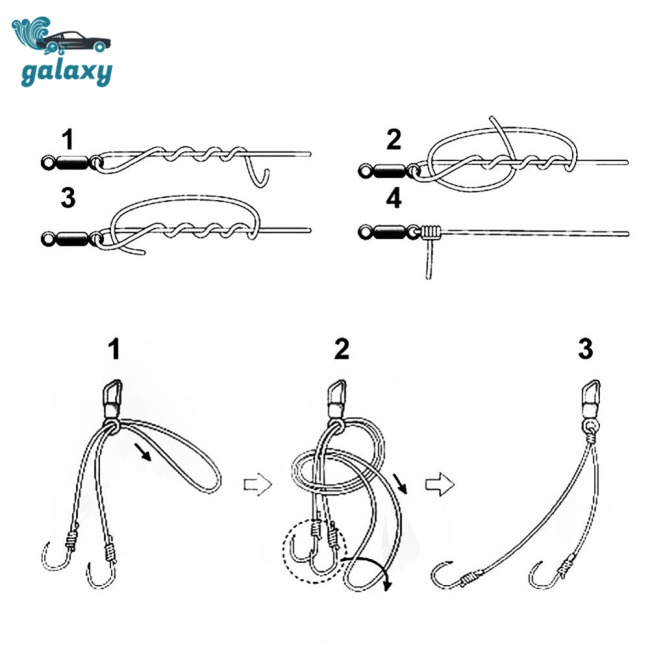 galaxy

1

2

3

4

1

2

3