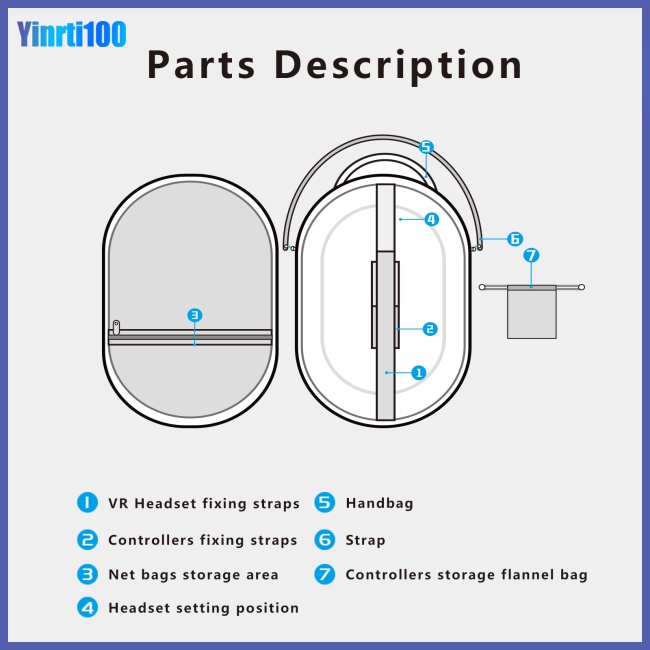 Yinrti100

Parts Description

5
4
6
7
3
2
1

1 VR Headset fixing straps
2 Controllers fixing straps
3 Net bags storage area
4 Headset setting position

5 Handbag
6 Strap
7 Controllers storage flannel bag