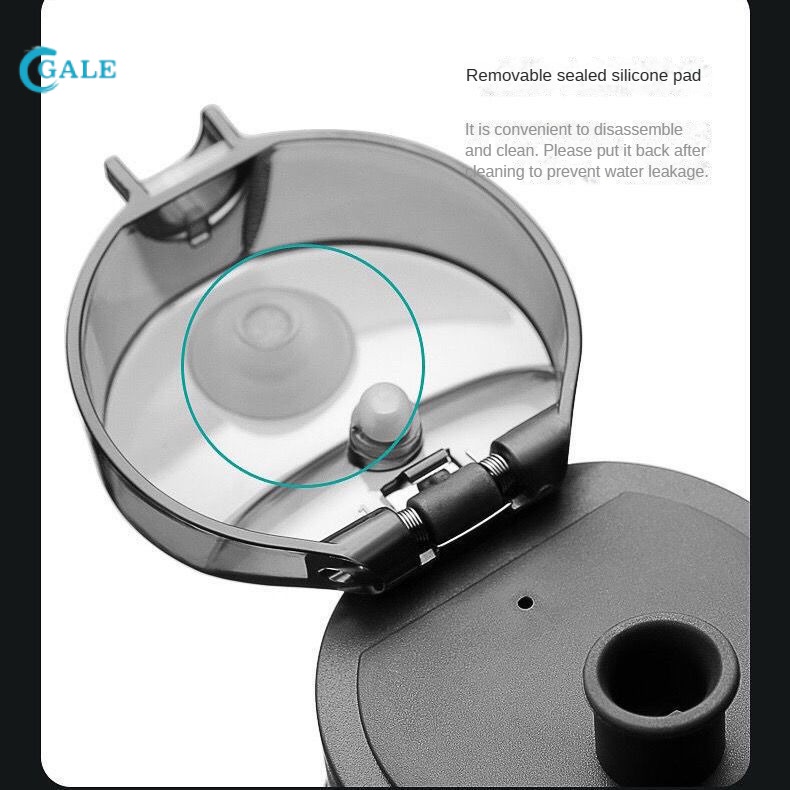 GALE

Removable sealed silicone pad

It is convenient to disassemble and clean. Please put it back after cleaning to prevent water leakage.