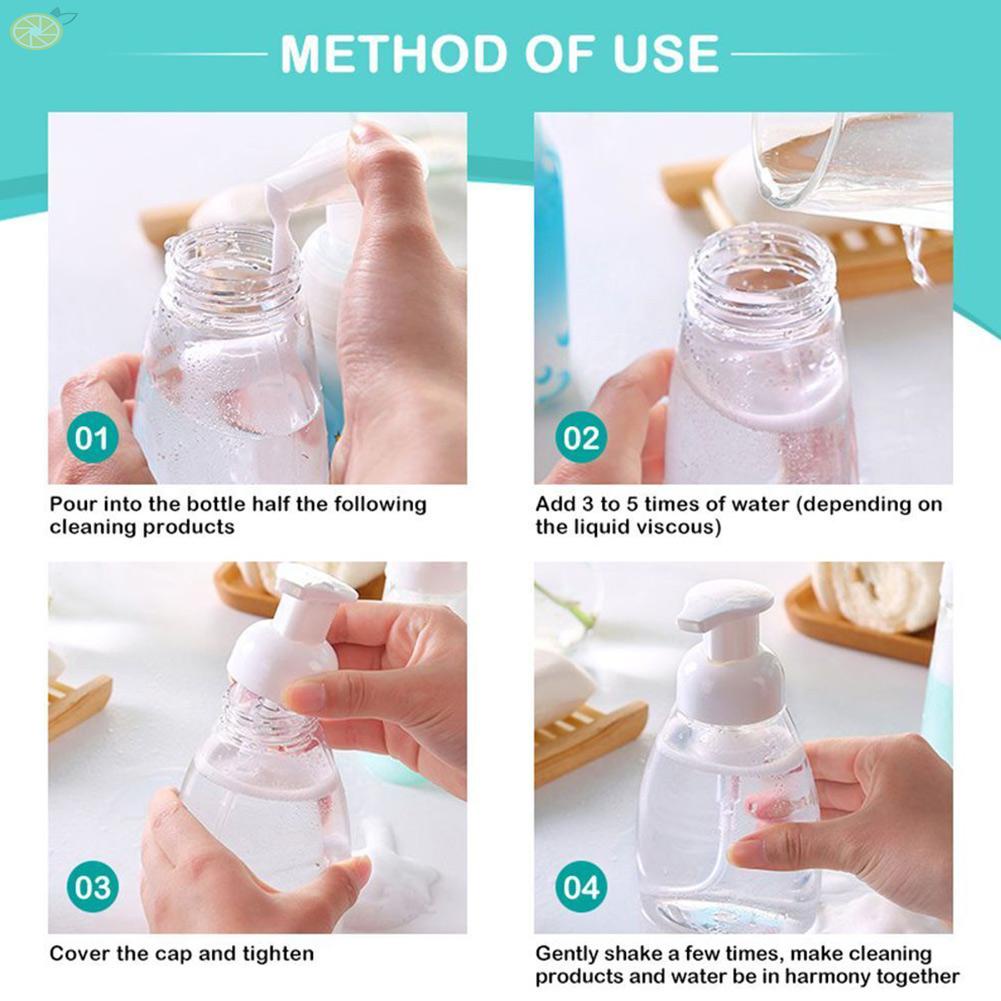 METHOD OF USE

01

Pour into the bottle half the following cleaning products

02

Add 3 to 5 times of water (depending on the liquid viscous)

03

Cover the cap and tighten

04

Gently shake a few times, make cleaning products and water be in harmony together