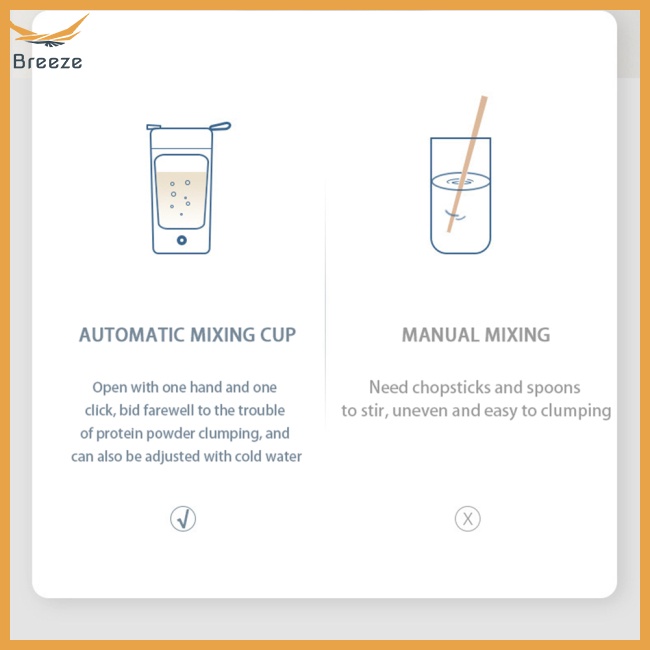 Breeze

AUTOMATIC MIXING CUP

Open with one hand and one click, bid farewell to the trouble of protein powder clumping, and can also be adjusted with cold water

√

MANUAL MIXING

Need chopsticks and spoons to stir, uneven and easy to clumping

X