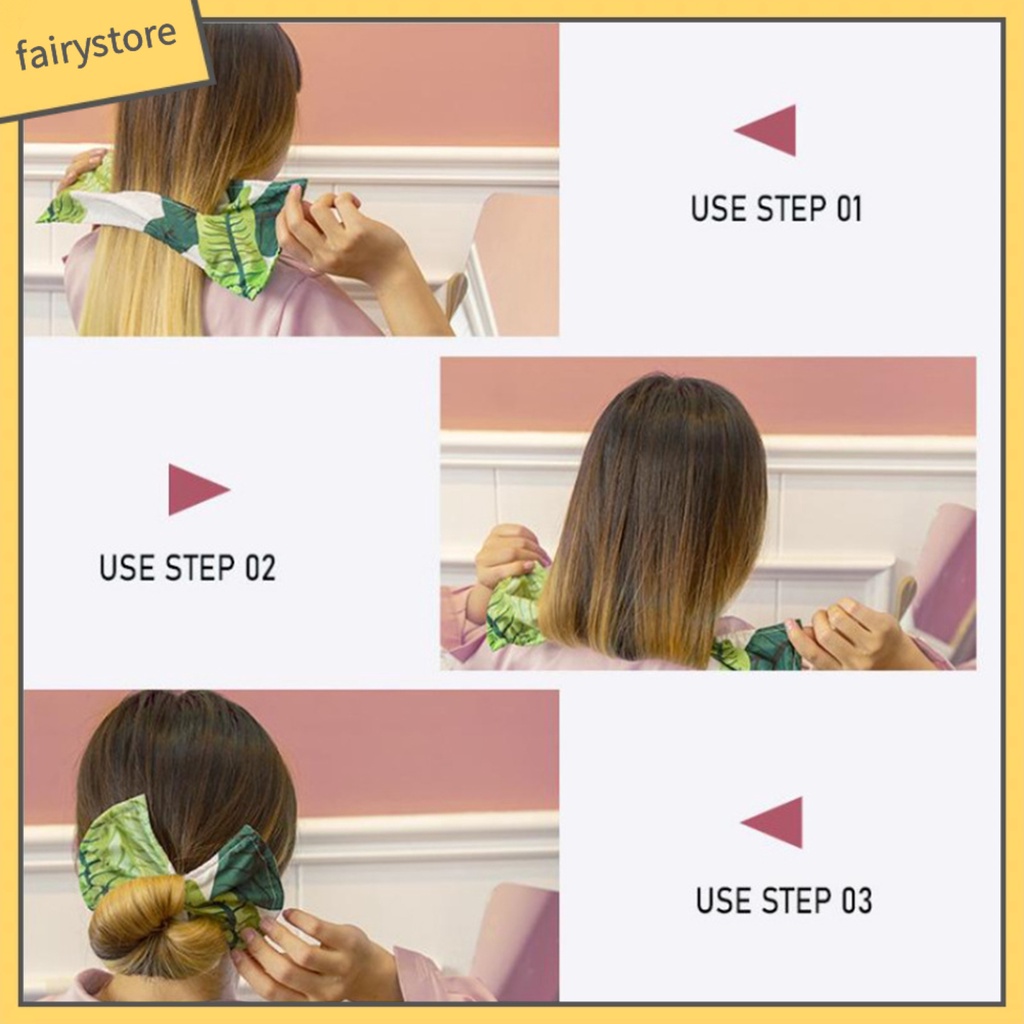 fairystore

USE STEP 01

USE STEP 02

USE STEP 03