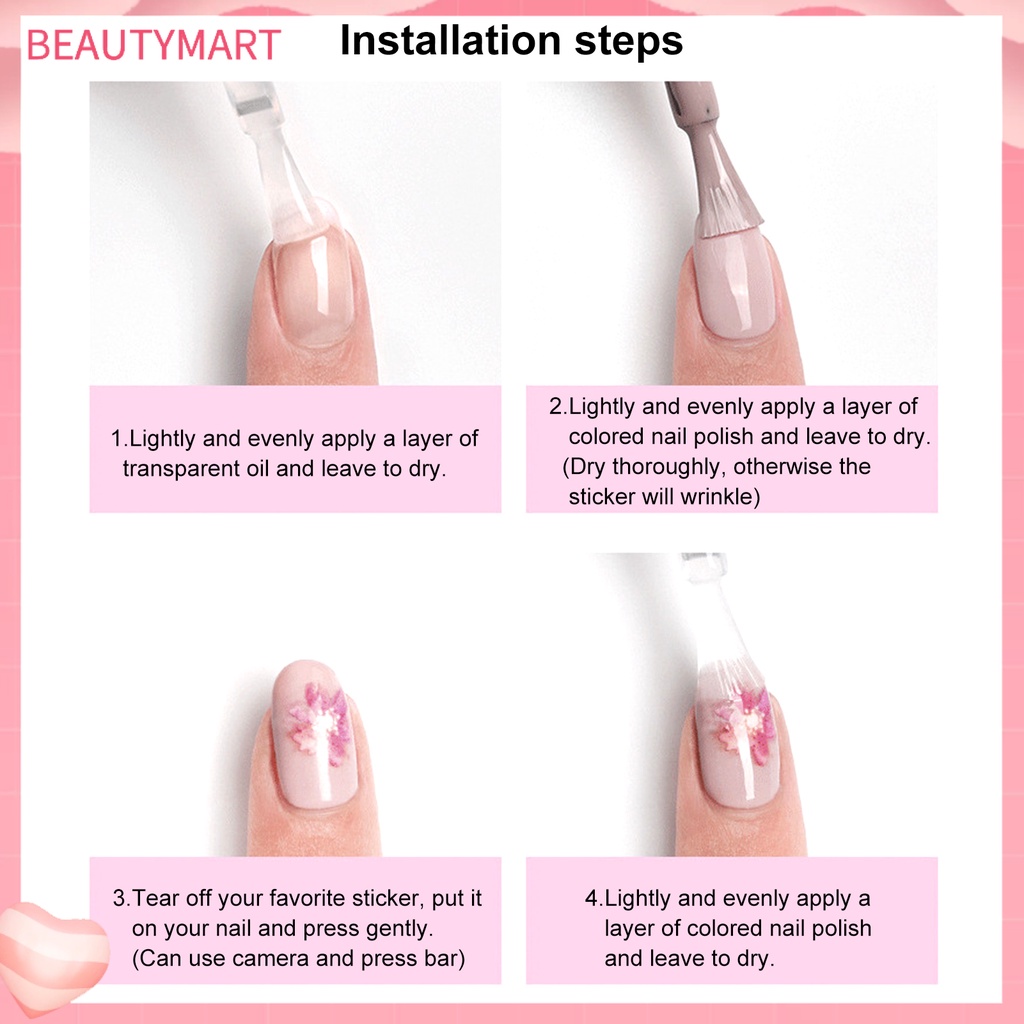 BEAUTYMART

Installation steps

1.Lightly and evenly apply a layer of transparent oil and leave to dry.

2.Lightly and evenly apply a layer of colored nail polish and leave to dry. (Dry thoroughly, otherwise the sticker will wrinkle)

3.Tear off your favorite sticker, put it on your nail and press gently. (Can use camera and press bar)

4.Lightly and evenly apply a layer of colored nail polish and leave to dry.