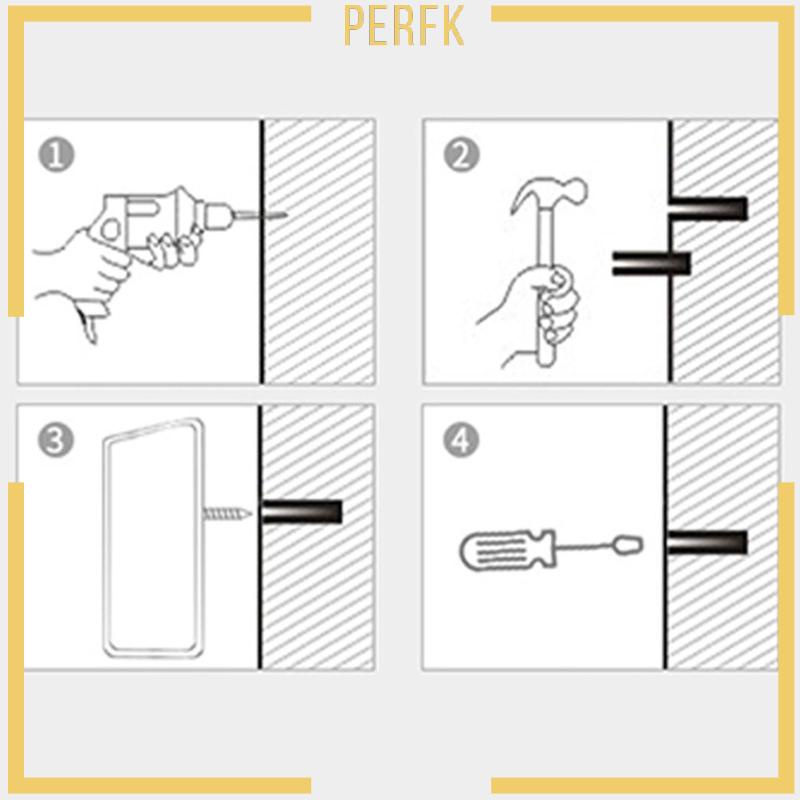 PERFK

1

2

3

4