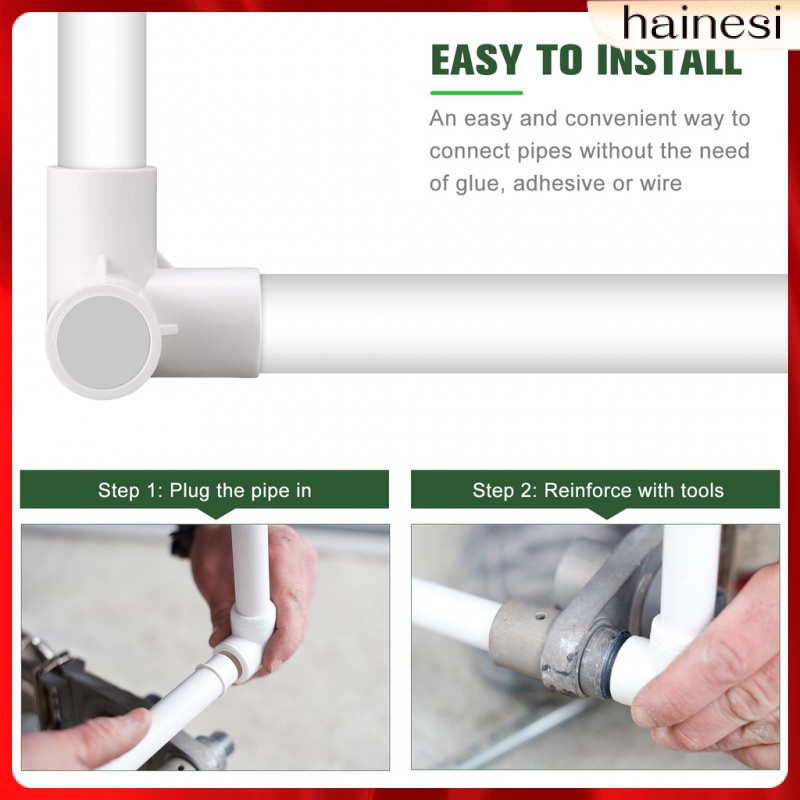 hainesi

EASY TO INSTALL

An easy and convenient way to connect pipes without the need of glue, adhesive or wire

Step 1: Plug the pipe in

Step 2: Reinforce with tools