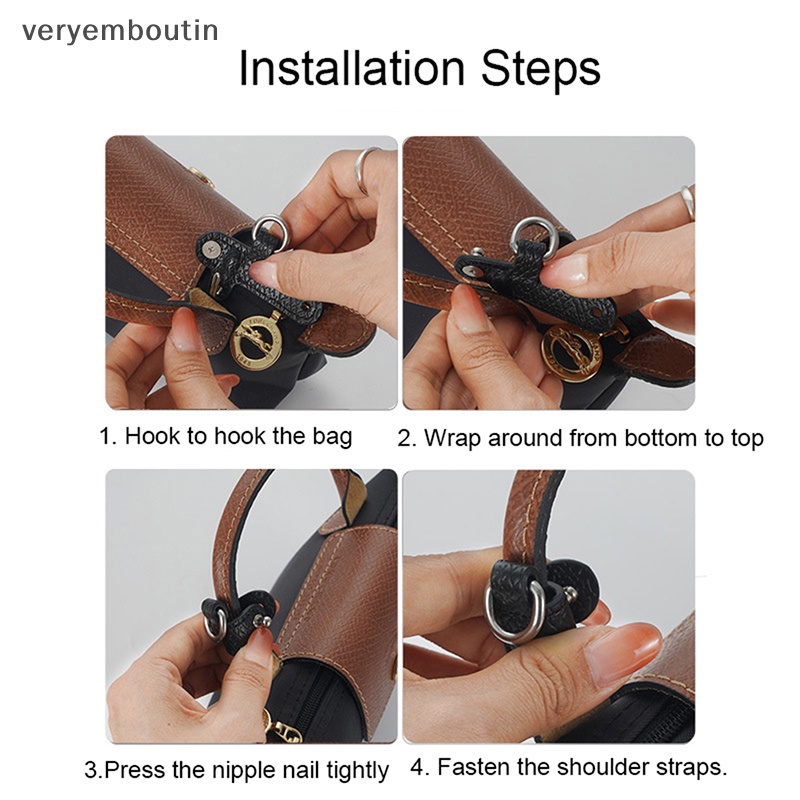 veryemboutin

Installation Steps

1. Hook to hook the bag

2. Wrap around from bottom to top

3.Press the nipple nail tightly

4. Fasten the shoulder straps.