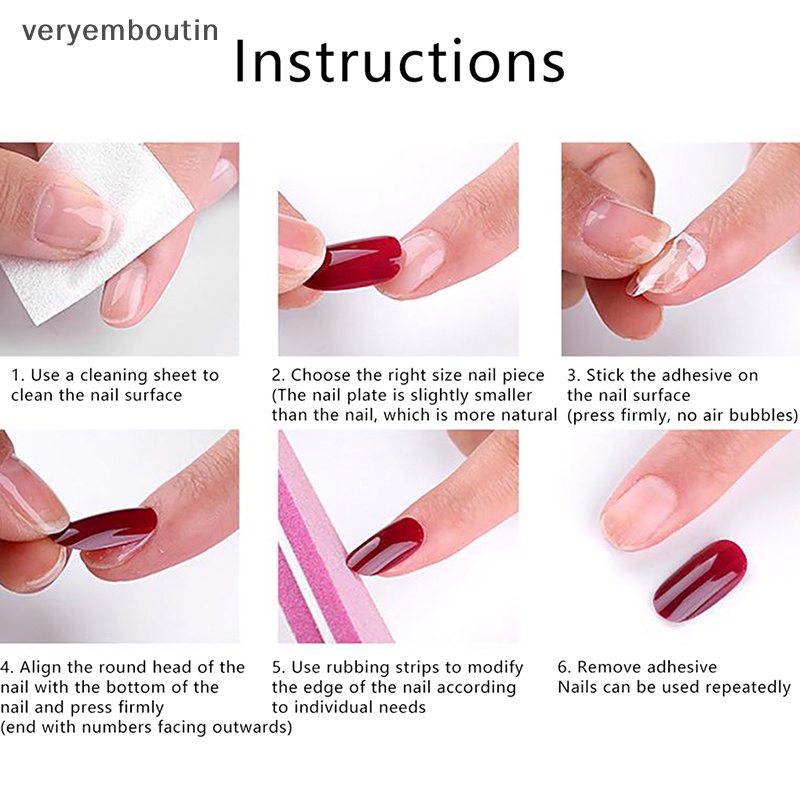 veryemboutin

Instructions

1. Use a cleaning sheet to clean the nail surface

2. Choose the right size nail piece (The nail plate is slightly smaller than the nail, which is more natural

3. Stick the adhesive on the nail surface (press firmly, no air bubbles)

4. Align the round head of the nail with the bottom of the nail and press firmly (end with numbers facing outwards)

5. Use rubbing strips to modify the edge of the nail according to individual needs

6. Remove adhesive
Nails can be used repeatedly