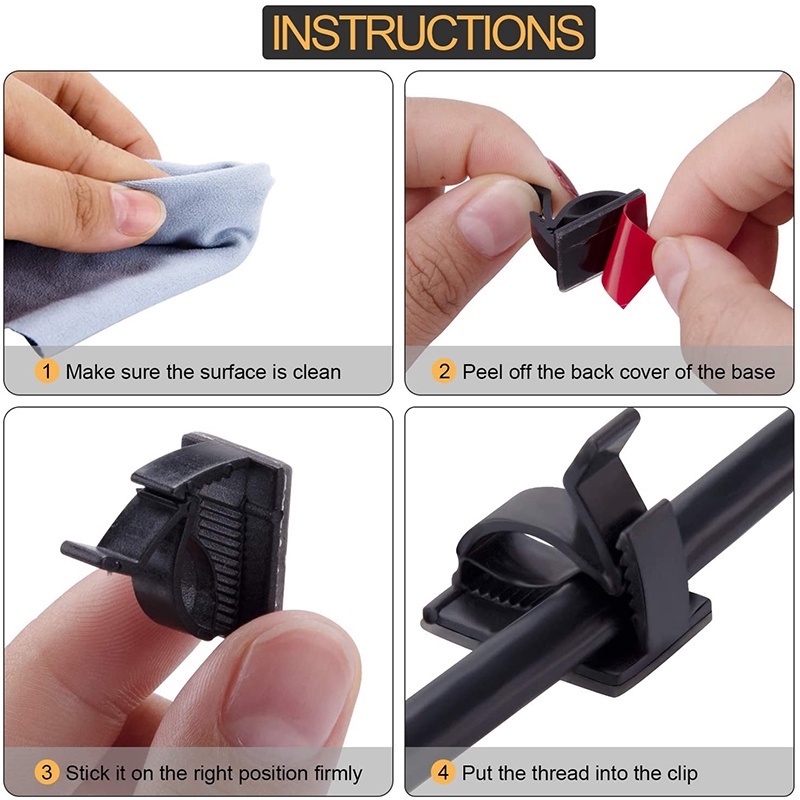 INSTRUCTIONS

1 Make sure the surface is clean

2 Peel off the back cover of the base

3 Stick it on the right position firmly

4 Put the thread into the clip