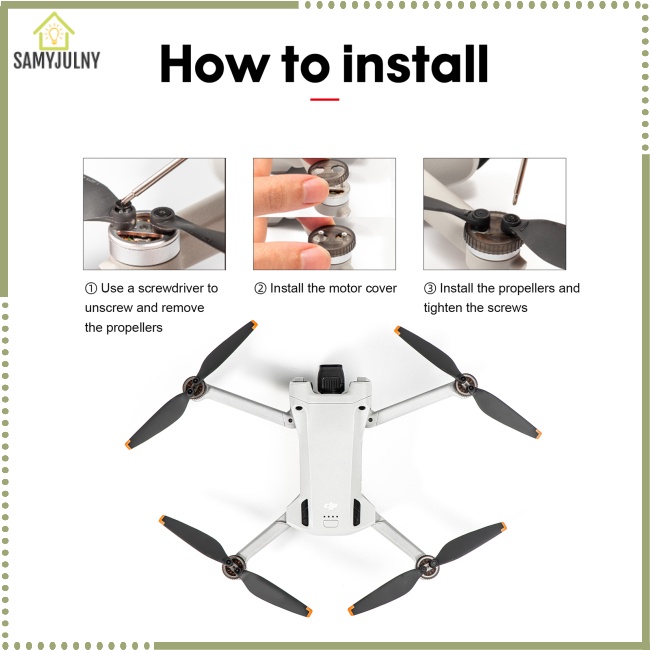 SAMYJULNY

How to install

① Use a screwdriver to unscrew and remove the propellers

② Install the motor cover

③ Install the propellers and tighten the screws

dji