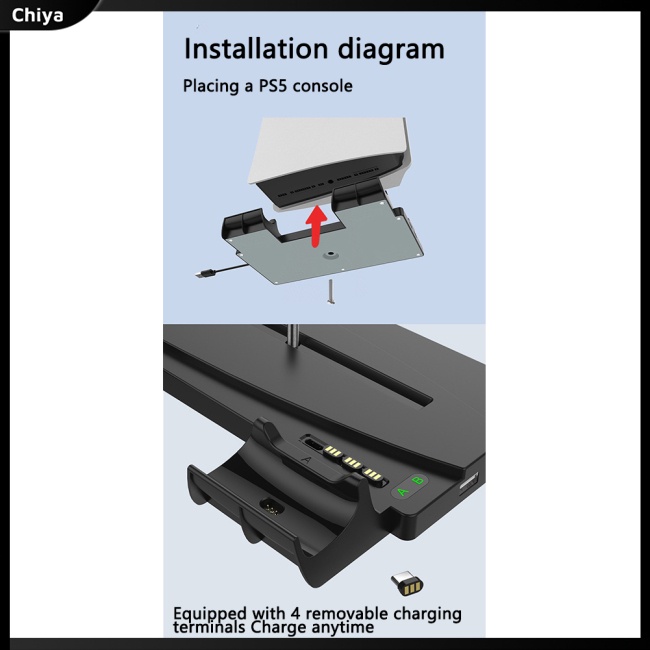 Chiya

Installation diagram

Placing a PS5 console

A

A B

Equipped with 4 removable charging terminals Charge anytime