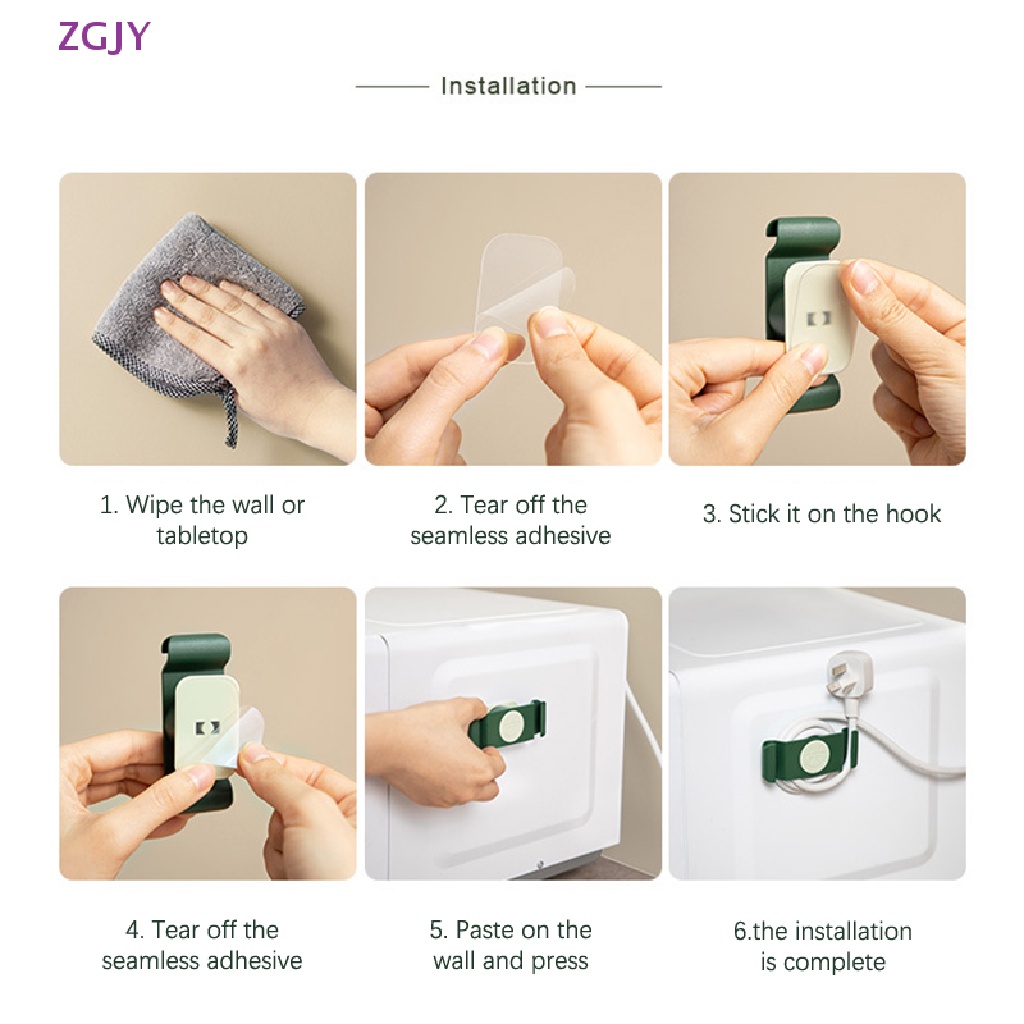 ZGJY

Installation

1. Wipe the wall or tabletop

2. Tear off the seamless adhesive

3. Stick it on the hook

4. Tear off the seamless adhesive

5. Paste on the wall and press

6.the installation is complete