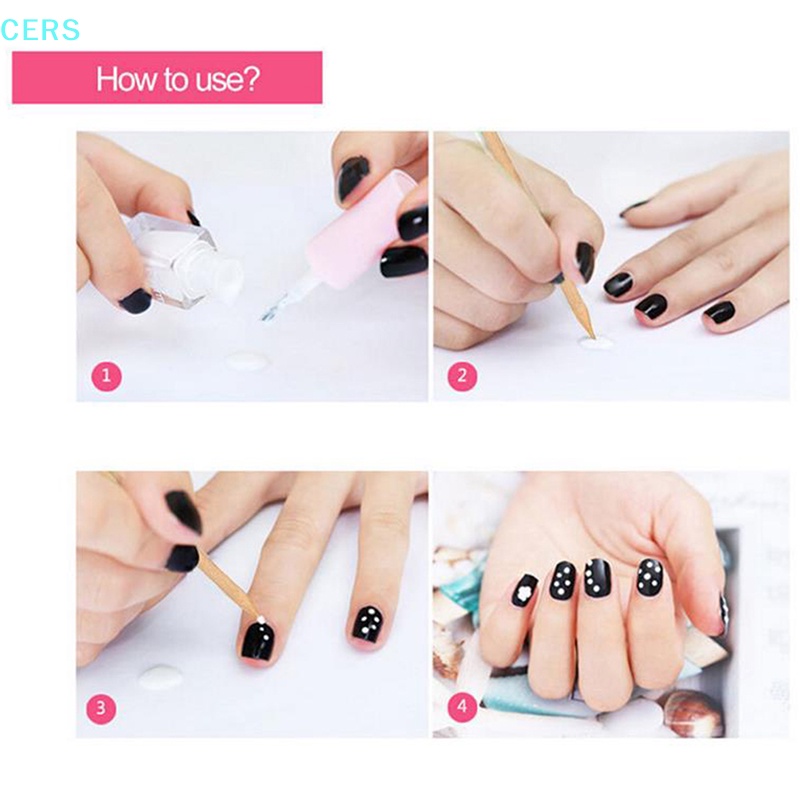 CERS

How to use?

1

2

3

4