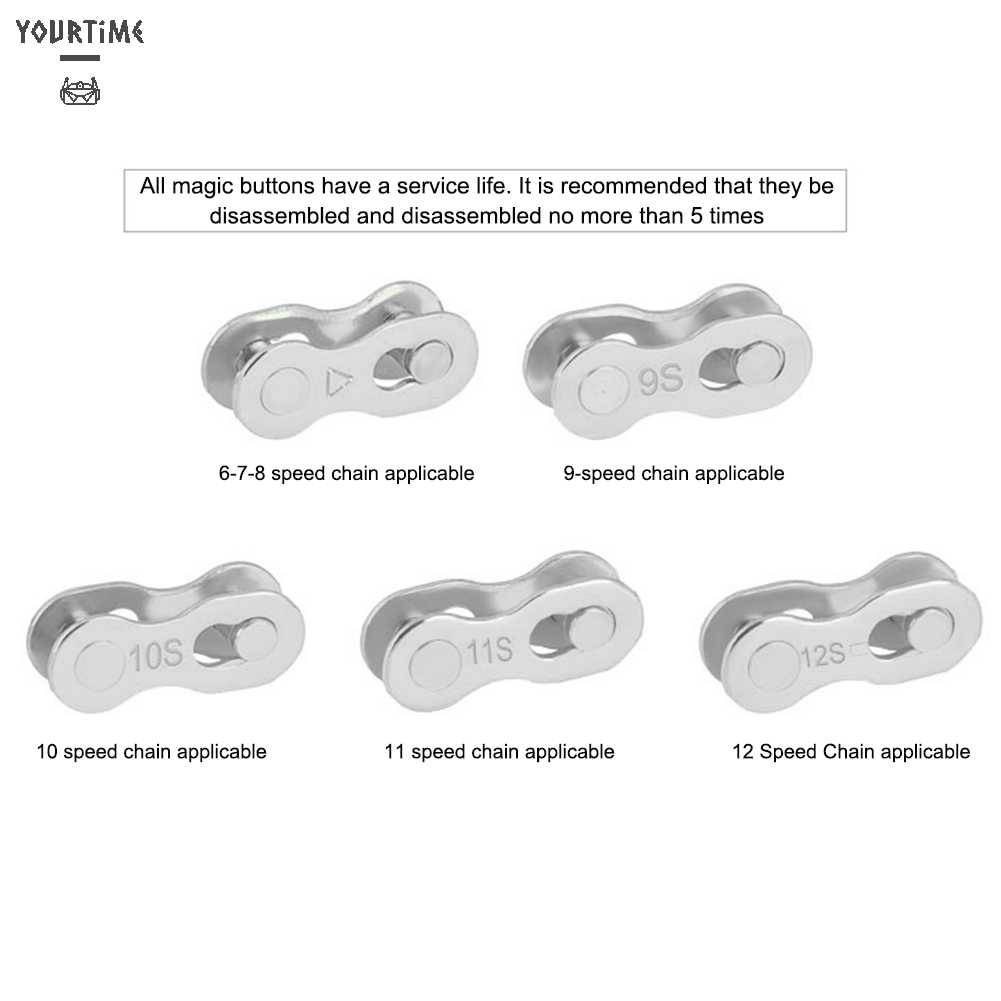 YOURTIME

All magic buttons have a service life. It is recommended that they be disassembled and disassembled no more than 5 times

9S

6-7-8 speed chain applicable

9-speed chain applicable

10S

11S

12S

10 speed chain applicable

11 speed chain applicable

12 Speed Chain applicable