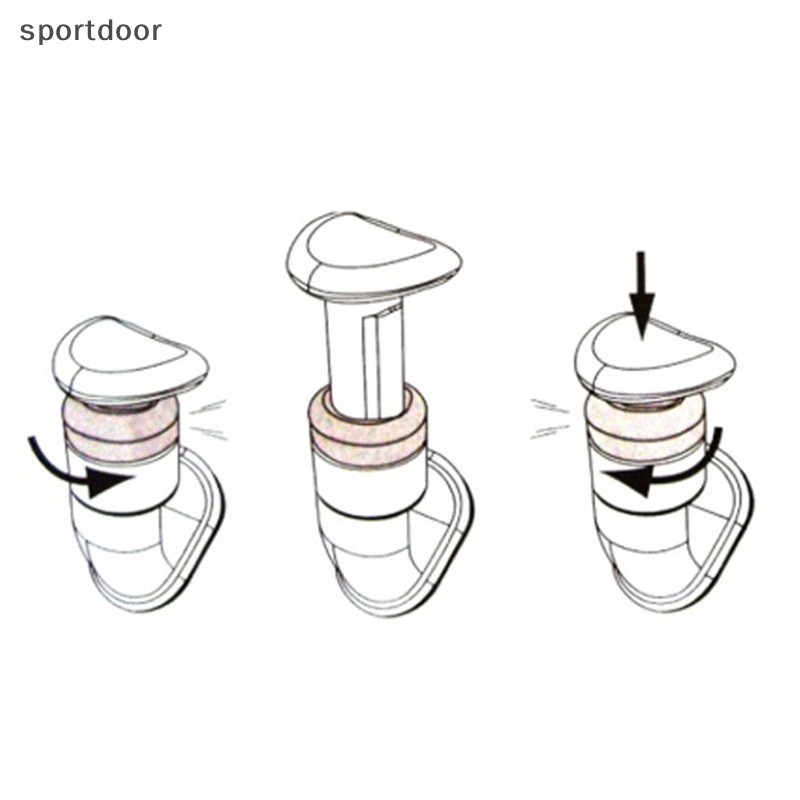 sportdoor