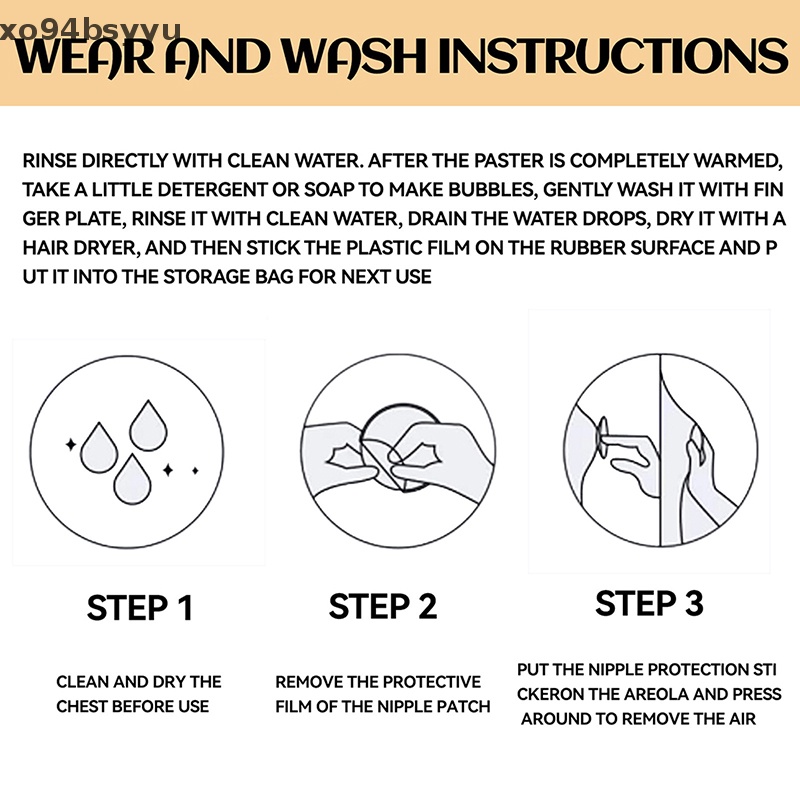 xo94bsyyu

WEAR AND WASH INSTRUCTIONS

RINSE DIRECTLY WITH CLEAN WATER. AFTER THE PASTER IS COMPLETELY WARMED, TAKE A LITTLE DETERGENT OR SOAP TO MAKE BUBBLES, GENTLY WASH IT WITH FIN GER PLATE, RINSE IT WITH CLEAN WATER, DRAIN THE WATER DROPS, DRY IT WITH A HAIR DRYER, AND THEN STICK THE PLASTIC FILM ON THE RUBBER SURFACE AND P UT IT INTO THE STORAGE BAG FOR NEXT USE

STEP 1

CLEAN AND DRY THE CHEST BEFORE USE

STEP 2

REMOVE THE PROTECTIVE FILM OF THE NIPPLE PATCH

STEP 3

PUT THE NIPPLE PROTECTION STI CKERON THE AREOLA AND PRESS AROUND TO REMOVE THE AIR