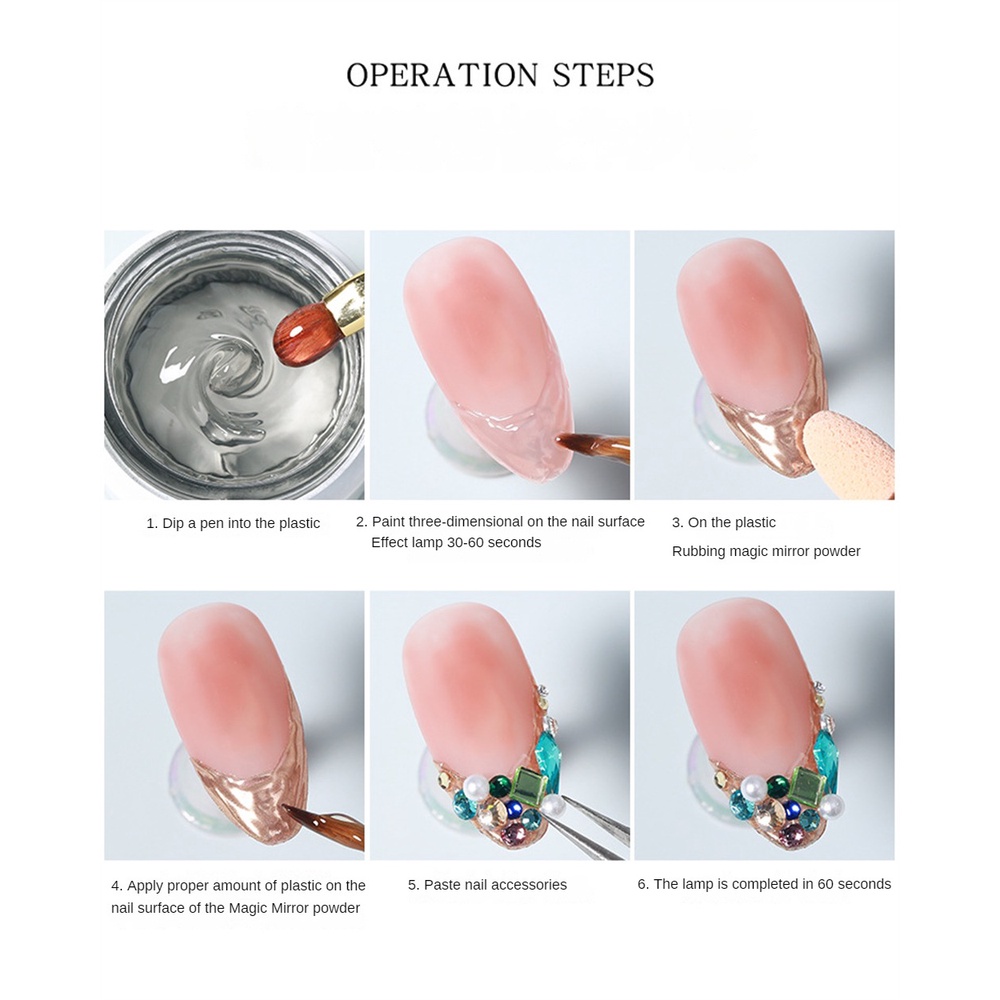 OPERATION STEPS

1. Dip a pen into the plastic

2. Paint three-dimensional on the nail surface Effect lamp 30-60 seconds

3. On the plastic
Rubbing magic mirror powder

4. Apply proper amount of plastic on the nail surface of the Magic Mirror powder

5. Paste nail accessories

6. The lamp is completed in 60 seconds