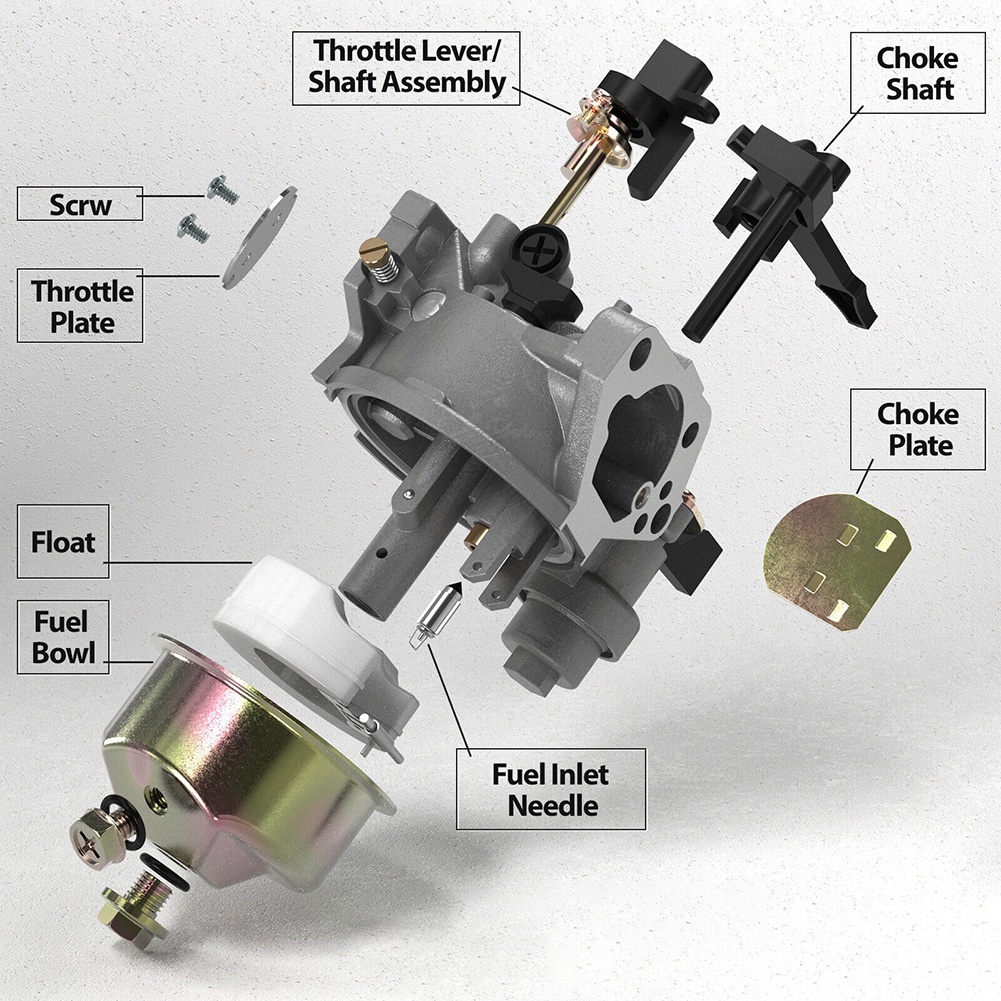 Throttle Lever/
Shaft Assembly

Choke
Shaft

Scrw

Throttle
Plate

Choke
Plate

Float

Fuel
Bowl

Fuel Inlet
Needle