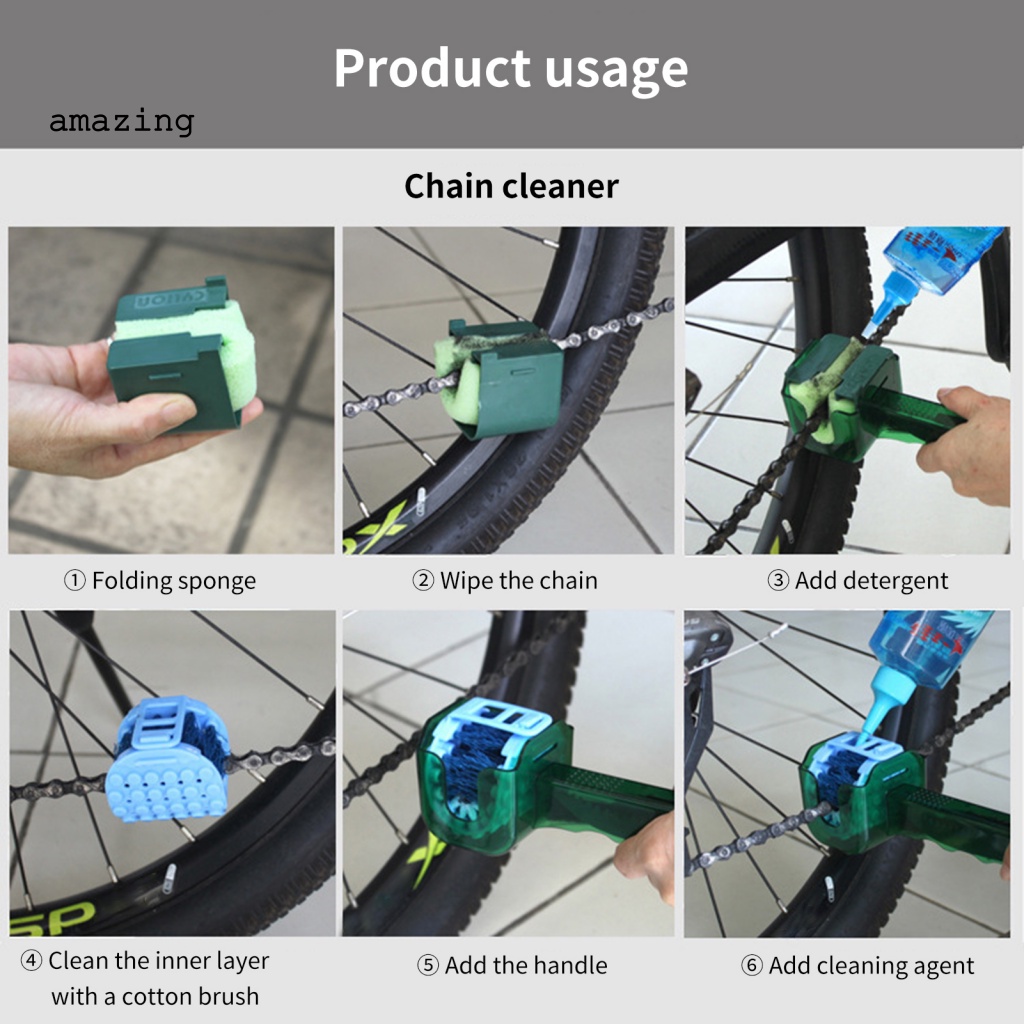 Product usage

amazing

Chain cleaner

① Folding sponge

② Wipe the chain

③ Add detergent

④ Clean the inner layer with a cotton brush

⑤ Add the handle

⑥ Add cleaning agent