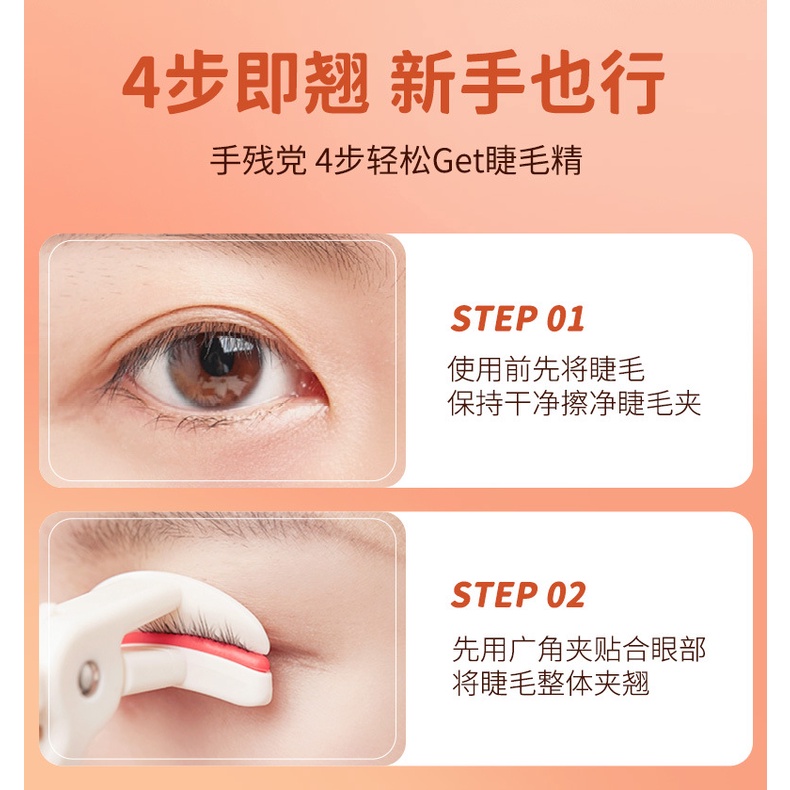 4步即翘 新手也行

手残党 4步轻松Get睫毛精

STEP 01

使用前先将睫毛
保持干净擦净睫毛夹

STEP 02

先用广角夹贴合眼部
将睫毛整体夹翘