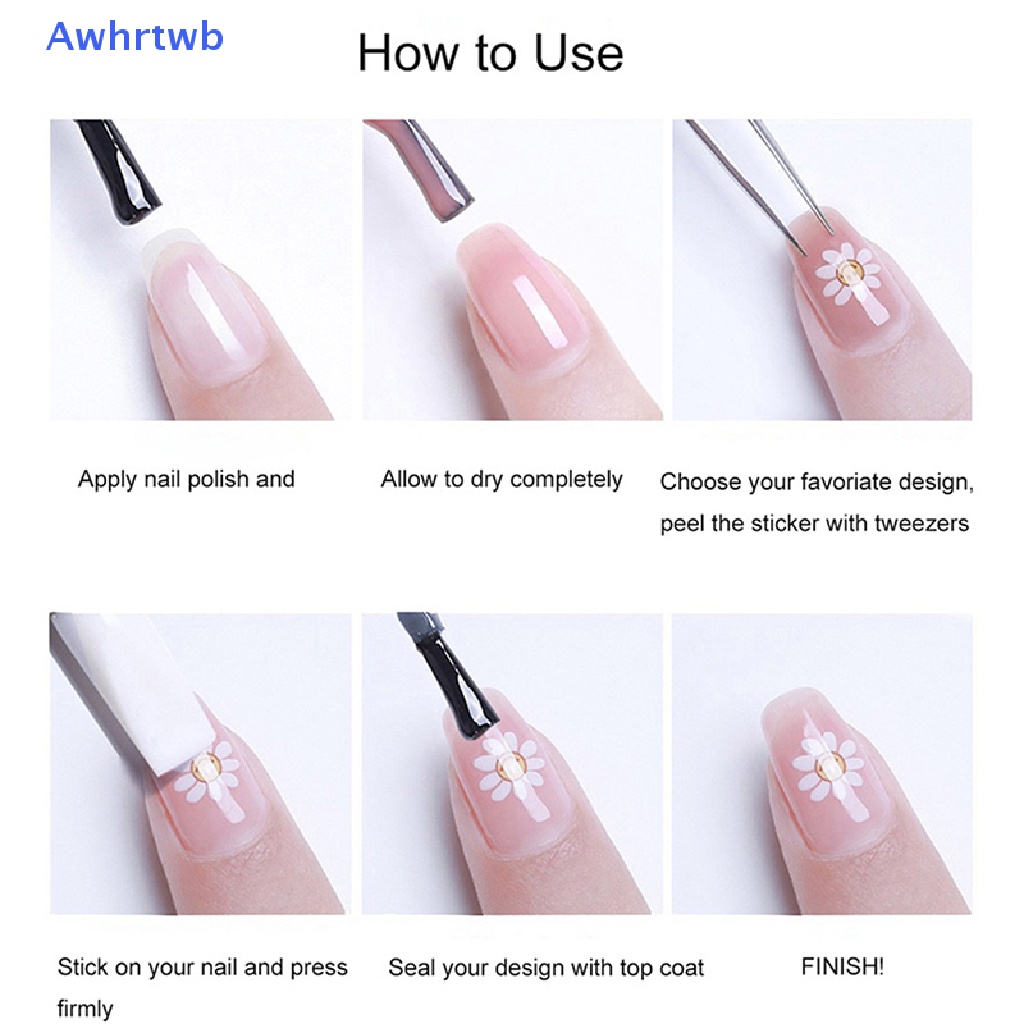 Awhrtwb

How to Use

Apply nail polish and

Allow to dry completely

Choose your favoriate design, peel the sticker with tweezers

Stick on your nail and press firmly

Seal your design with top coat

FINISH!