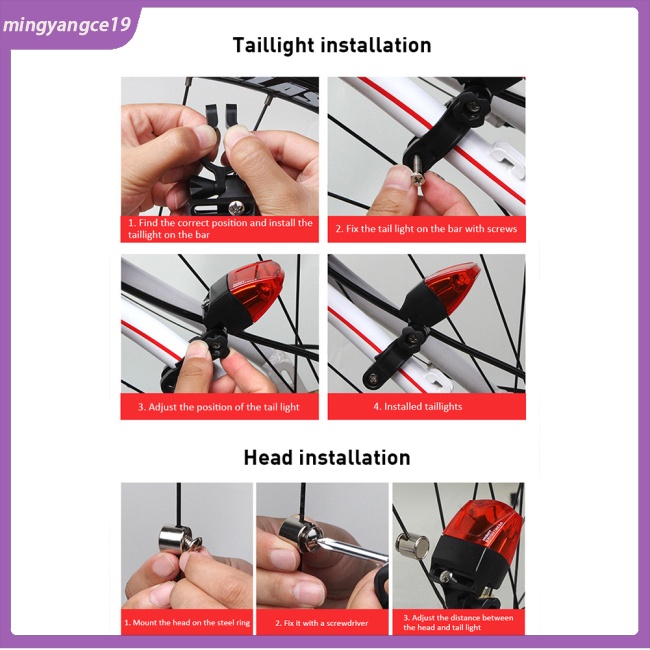 mingyangce19

Taillight installation

1. Find the correct position and install the taillight on the bar

2. Fix the tail light on the bar with screws

3. Adjust the position of the tail light

4. Installed taillights

Head installation

1. Mount the head on the steel ring

2. Fix it with a screwdriver

3. Adjust the distance between the head and tail light