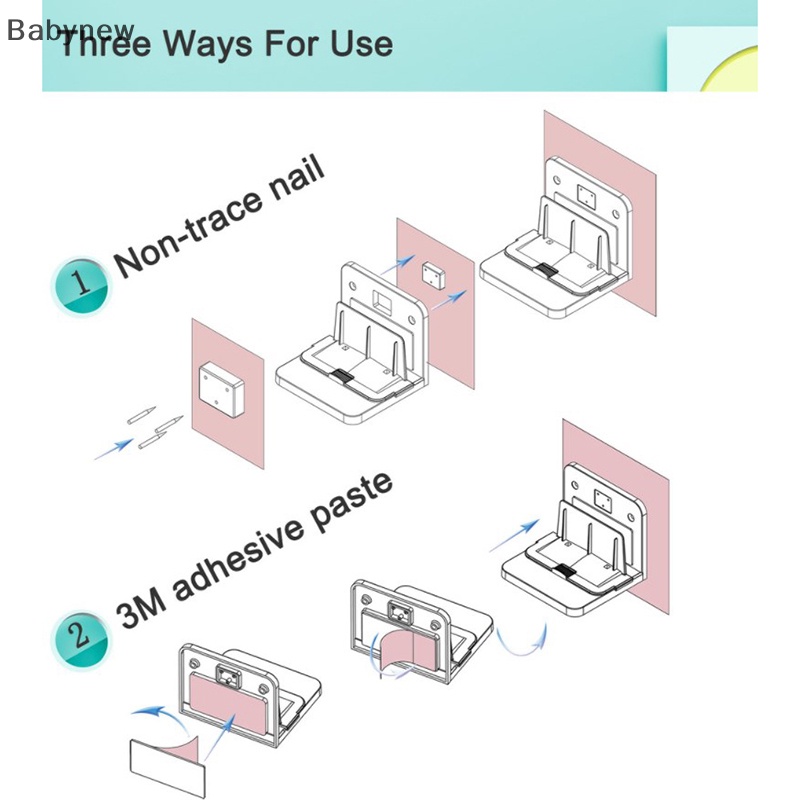 Babynew
Three Ways For Use

1 Non-trace nail

2 3M adhesive paste