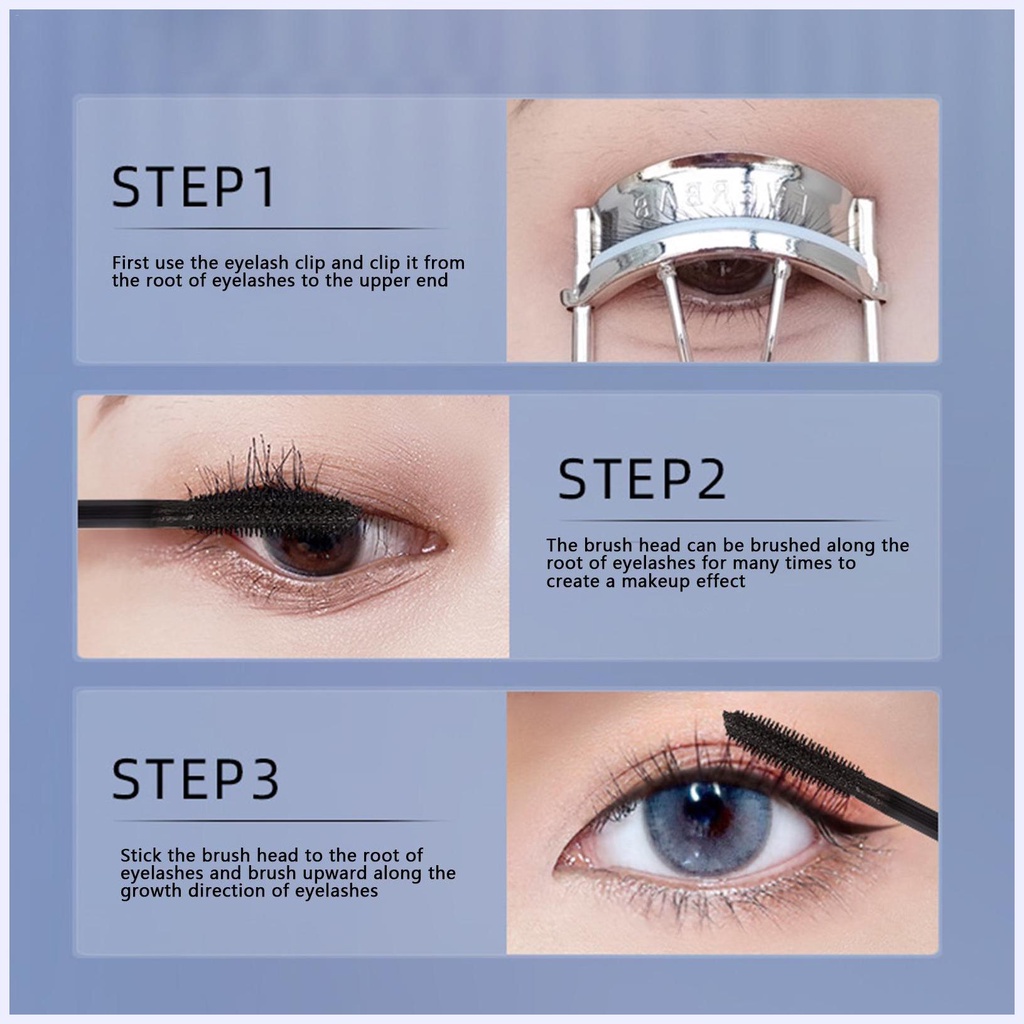 STEP1

First use the eyelash clip and clip it from the root of eyelashes to the upper end

STEP2

The brush head can be brushed along the root of eyelashes for many times to create a makeup effect

STEP3

Stick the brush head to the root of eyelashes and brush upward along the growth direction of eyelashes