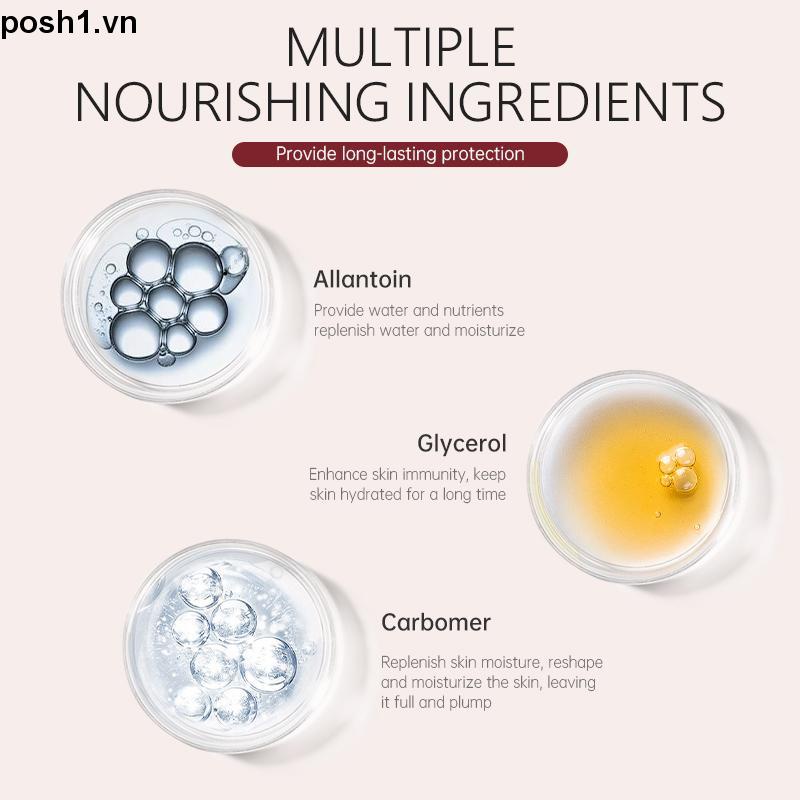 posh1.vn

MULTIPLE NOURISHING INGREDIENTS

Provide long-lasting protection

Allantoin

Provide water and nutrients replenish water and moisturize

Glycerol

Enhance skin immunity, keep skin hydrated for a long time

Carbomer

Replenish skin moisture, reshape and moisturize the skin, leaving it full and plump