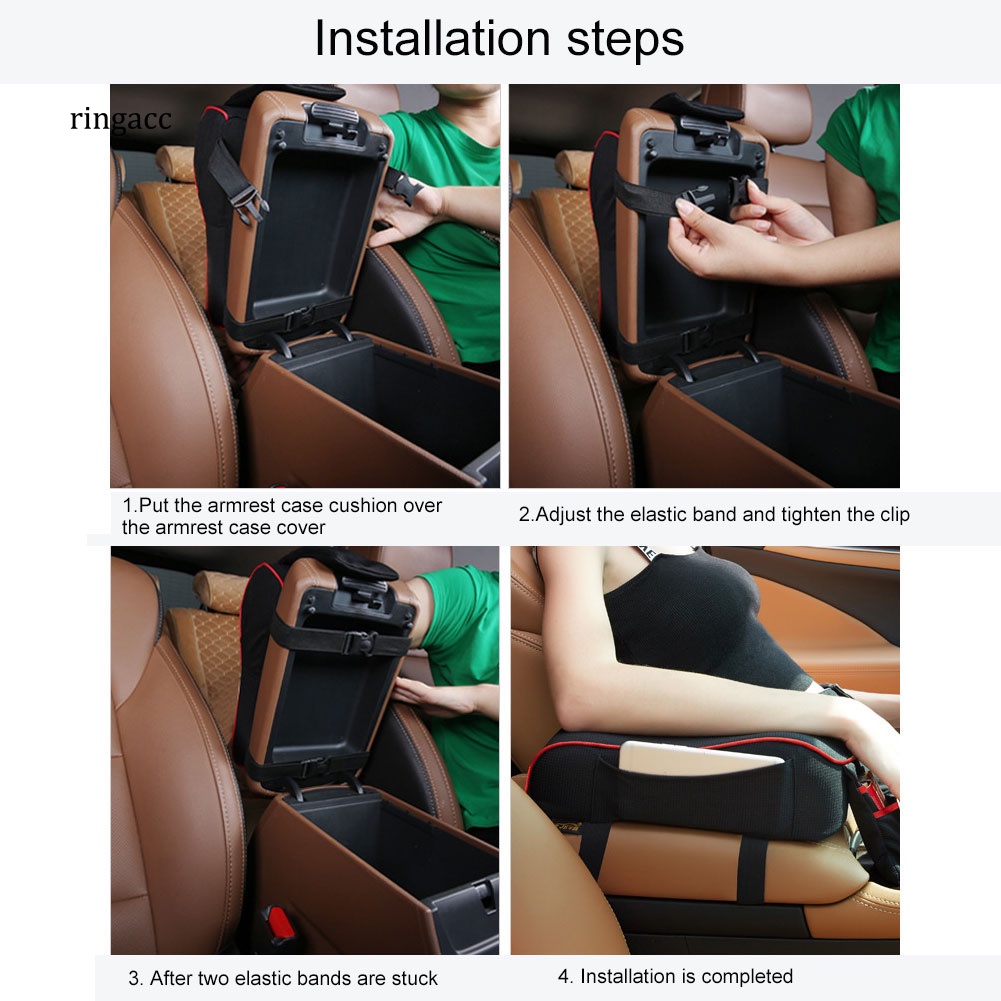 Installation steps

ringacc

1.Put the armrest case cushion over the armrest case cover

2.Adjust the elastic band and tighten the clip

3. After two elastic bands are stuck

4. Installation is completed