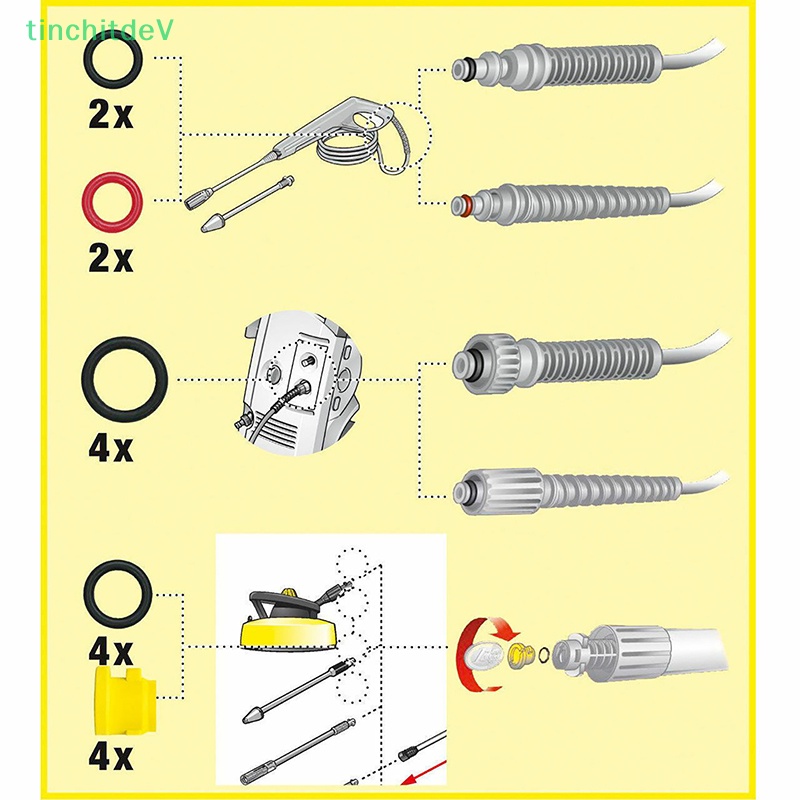 tinchitdeV

2x

2x

4x

4x

4x