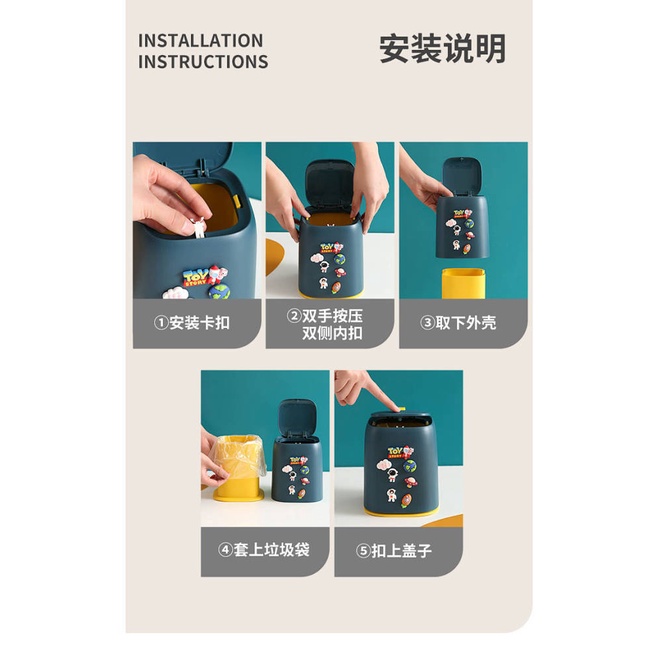 INSTALLATION INSTRUCTIONS

安装说明

TOY STORY

①安装卡扣

TOY STORY

②双手按压
双侧内扣

TOY STORY

③取下外壳

TOY STORY

④套上垃圾袋

TOY STORY

⑤扣上盖子