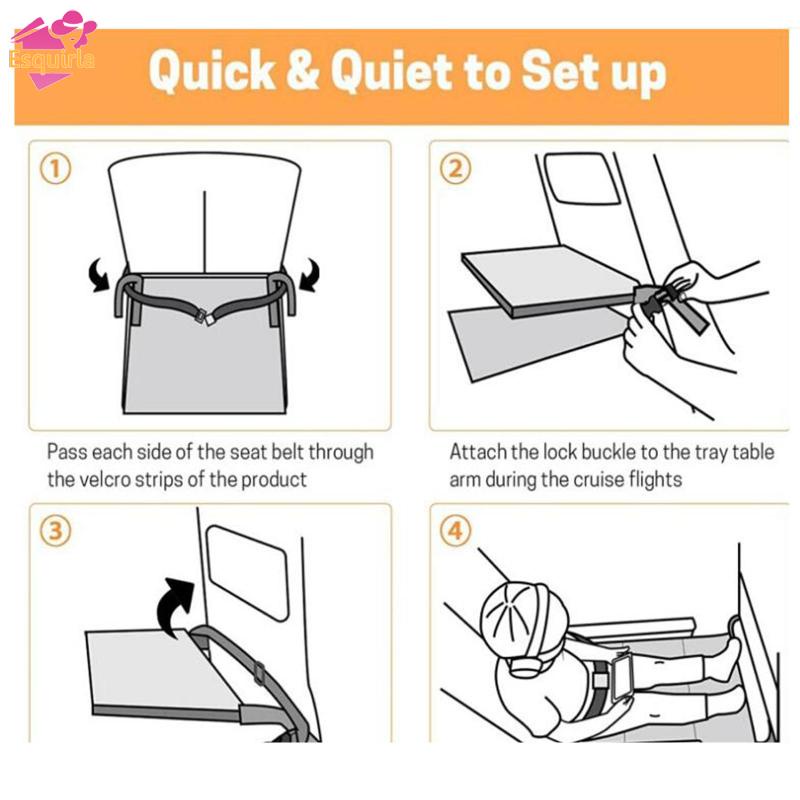 Esquirla

Quick & Quiet to Set up

①

Pass each side of the seat belt through the velcro strips of the product

②

Attach the lock buckle to the tray table arm during the cruise flights

③

④