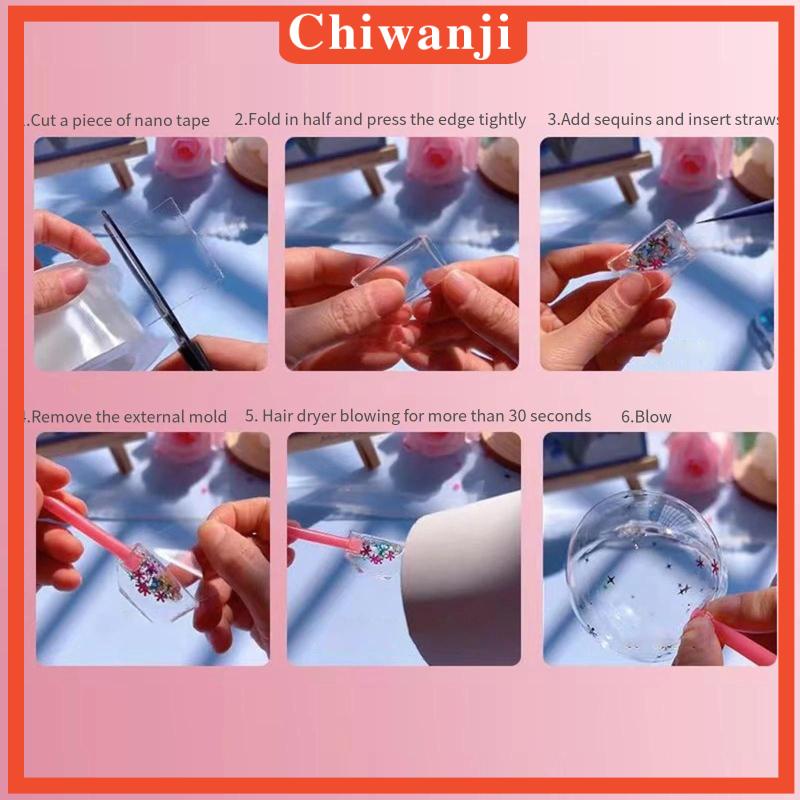 Chiwanji

.Cut a piece of nano tape

2.Fold in half and press the edge tightly

3.Add sequins and insert straws

.Remove the external mold

5. Hair dryer blowing for more than 30 seconds

6.Blow