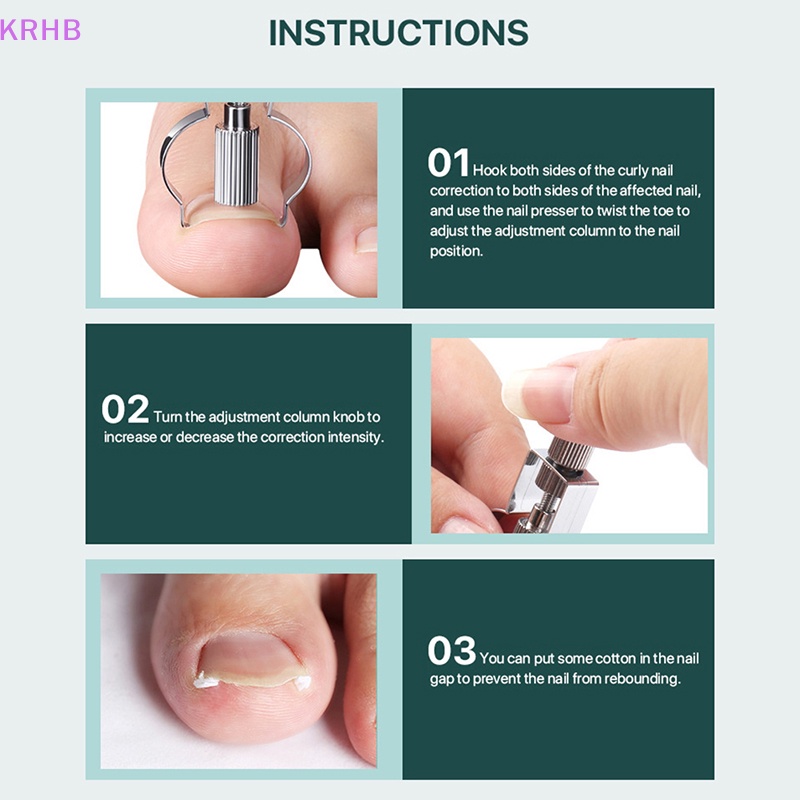 KRHB

INSTRUCTIONS

01 Hook both sides of the curly nail correction to both sides of the affected nail, and use the nail presser to twist the toe to adjust the adjustment column to the nail position.

02 Turn the adjustment column knob to increase or decrease the correction intensity.

03 You can put some cotton in the nail gap to prevent the nail from rebounding.