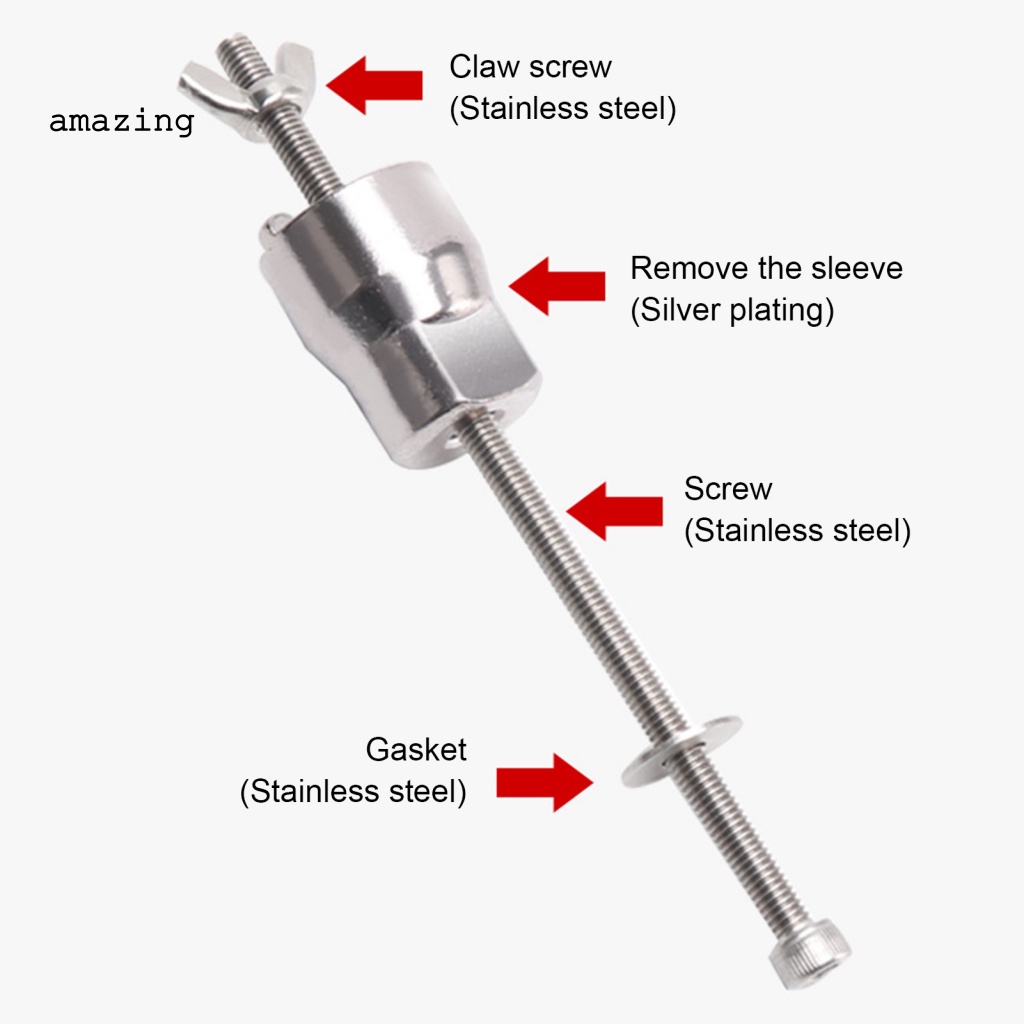 amazing

Claw screw
(Stainless steel)

Remove the sleeve
(Silver plating)

Screw
(Stainless steel)

Gasket
(Stainless steel)