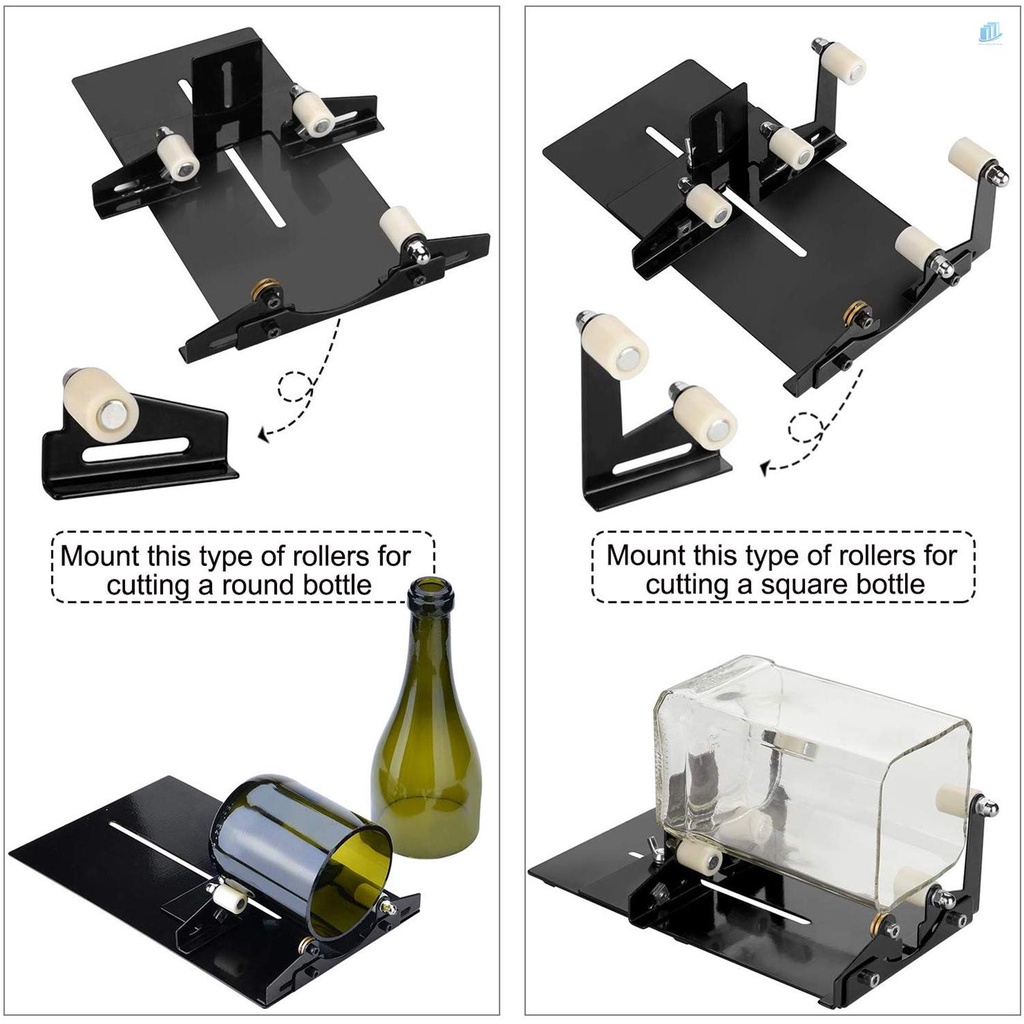 Mount this type of rollers for cutting a round bottle

Mount this type of rollers for cutting a square bottle