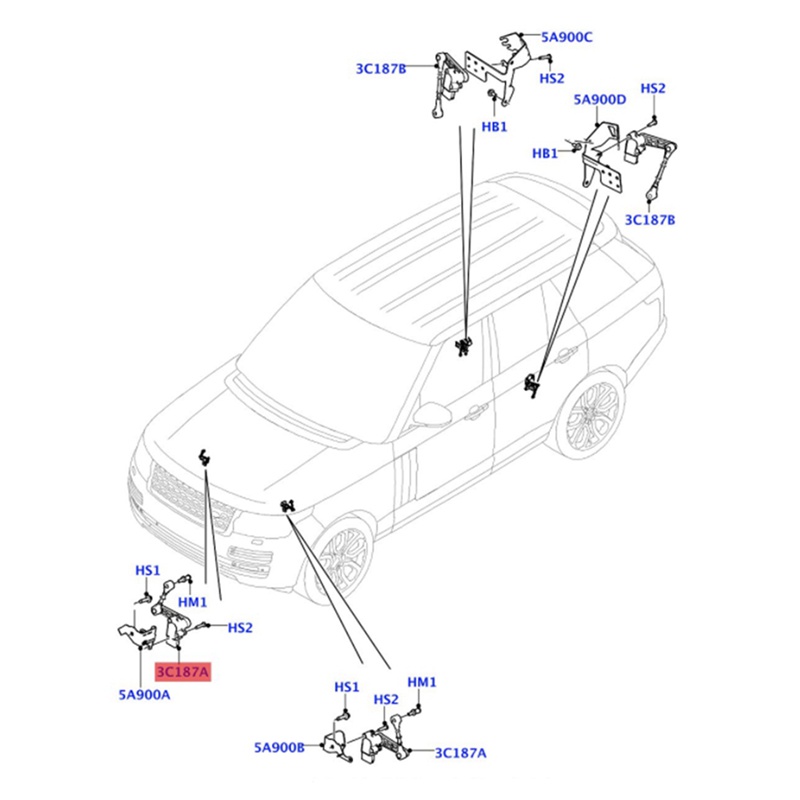 5A900C
3C187B
HS2
HB1
5A900D
HS2
HB1
3C187B
HS1
HM1
HS2
3C187A
5A900A
HS1
HM1
HS2
5A900B
3C187A