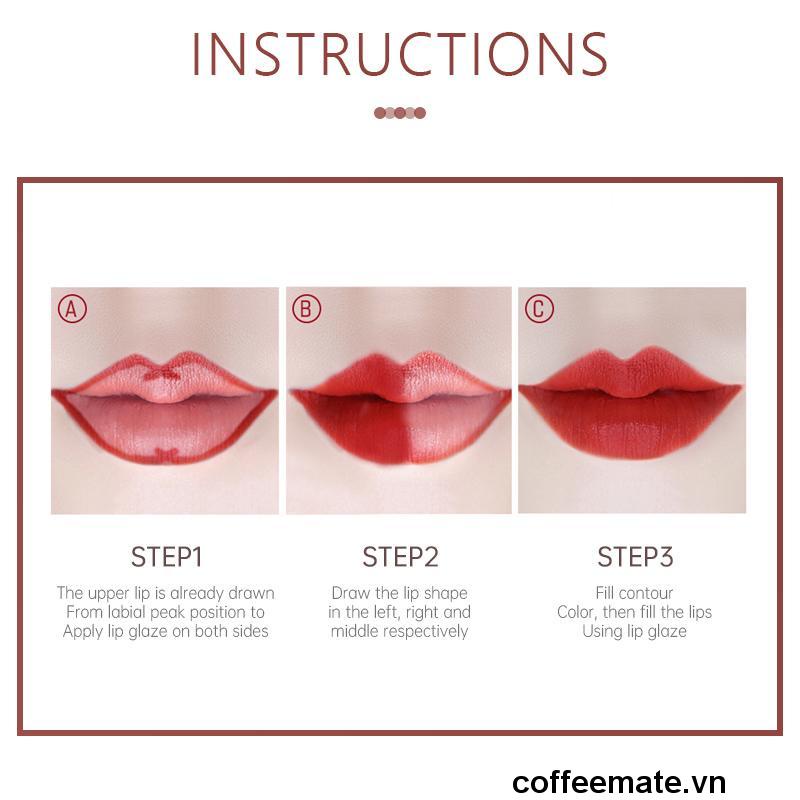 INSTRUCTIONS

A

B

C

STEP1

The upper lip is already drawn
From labial peak position to
Apply lip glaze on both sides

STEP2

Draw the lip shape
in the left, right and
middle respectively

STEP3

Fill contour
Color, then fill the lips
Using lip glaze

coffeemate.vn